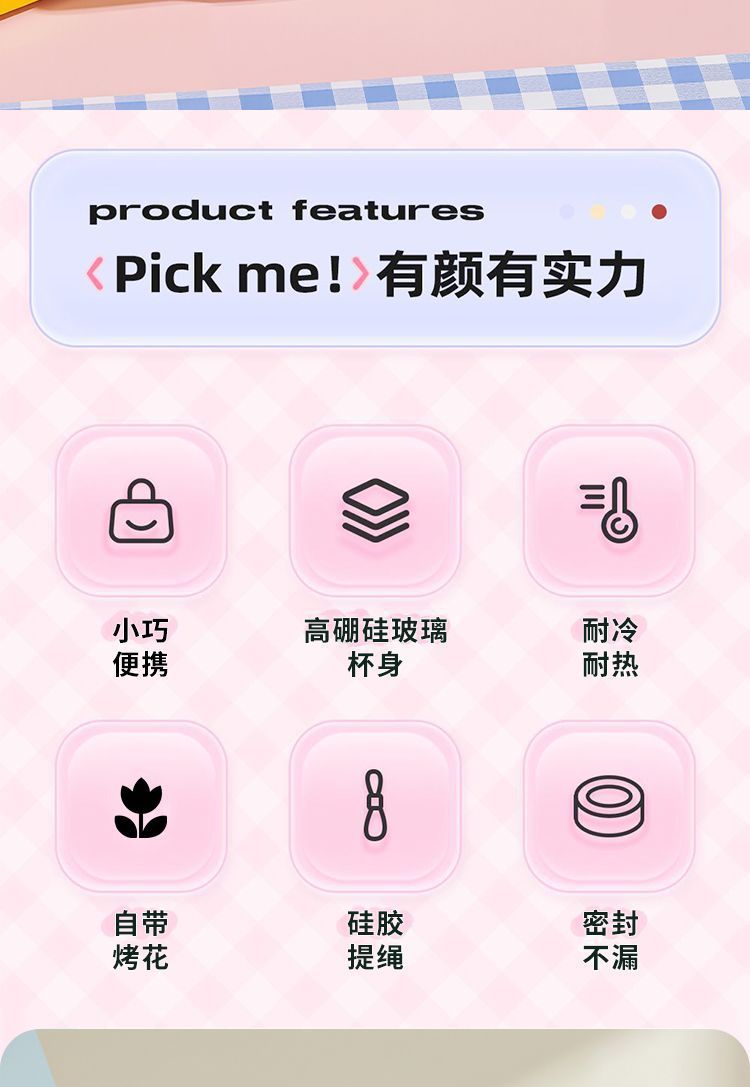 product features

〈Pick me!〉有颜有实力

小巧
便携

高硼硅玻璃
杯身

耐冷
耐热

自带
烤花

硅胶
提绳

密封
不漏