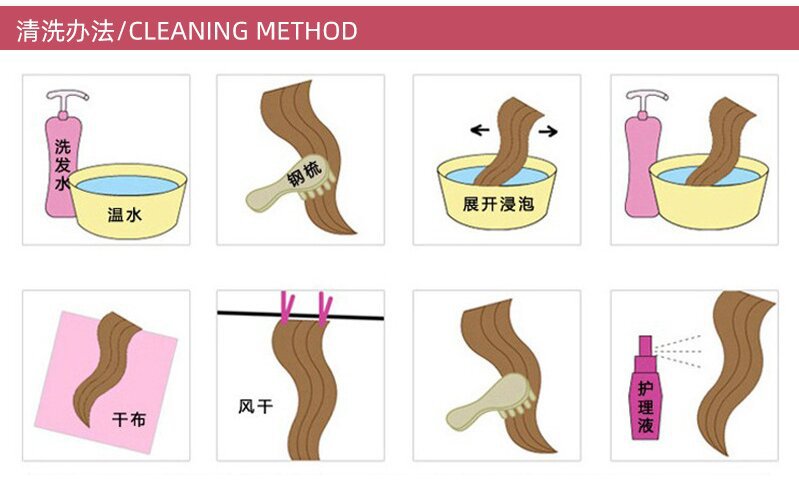 清洗办法/CLEANING METHOD

洗发水

温水

钢梳

展开浸泡

干布

风干

护理液