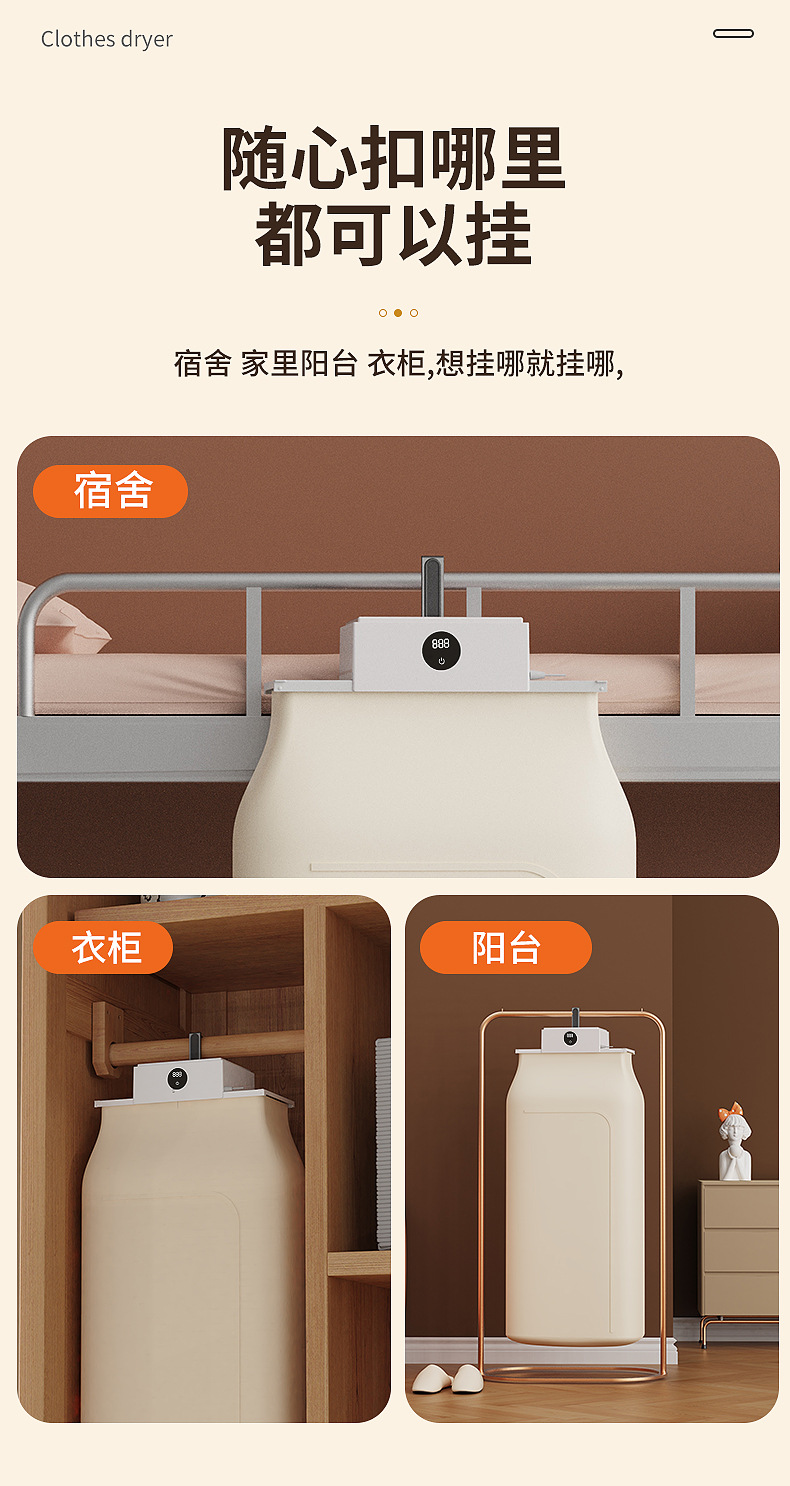 Clothes dryer

随心扣哪里
都可以挂

宿舍 家里阳台 衣柜,想挂哪就挂哪,

宿舍

888

衣柜

888

阳台

888