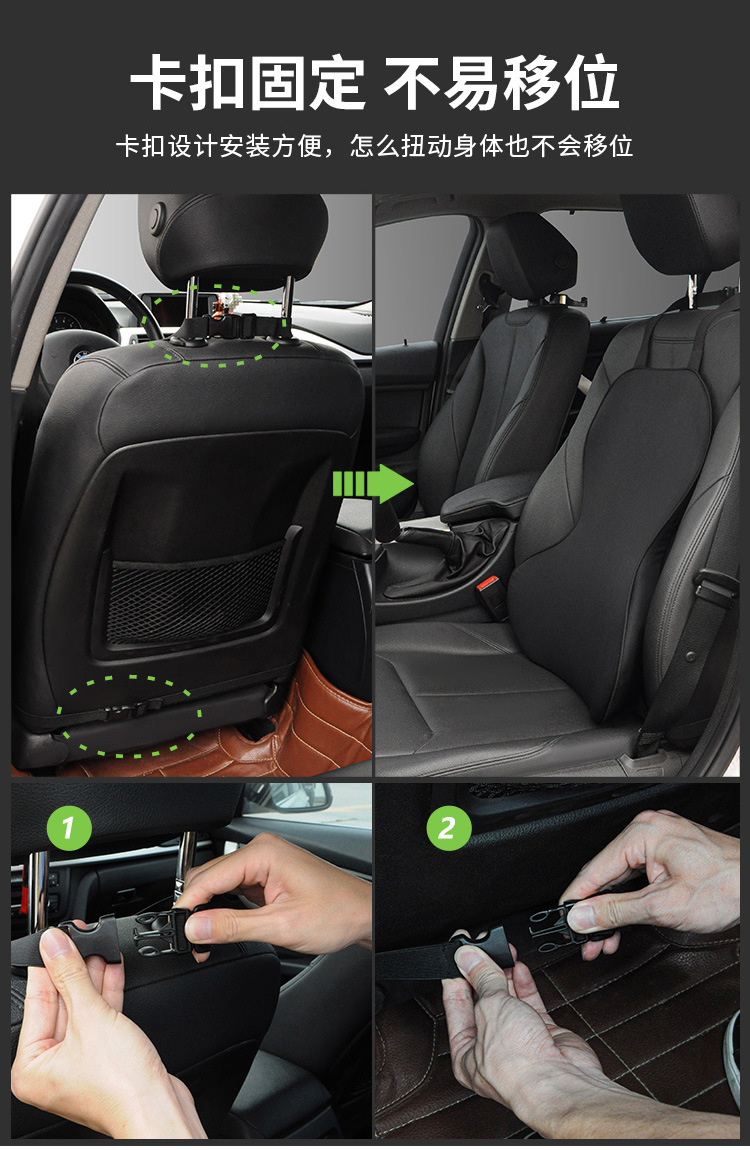 卡扣固定 不易移位

卡扣设计安装方便，怎么扭动身体也不会移位

1

2