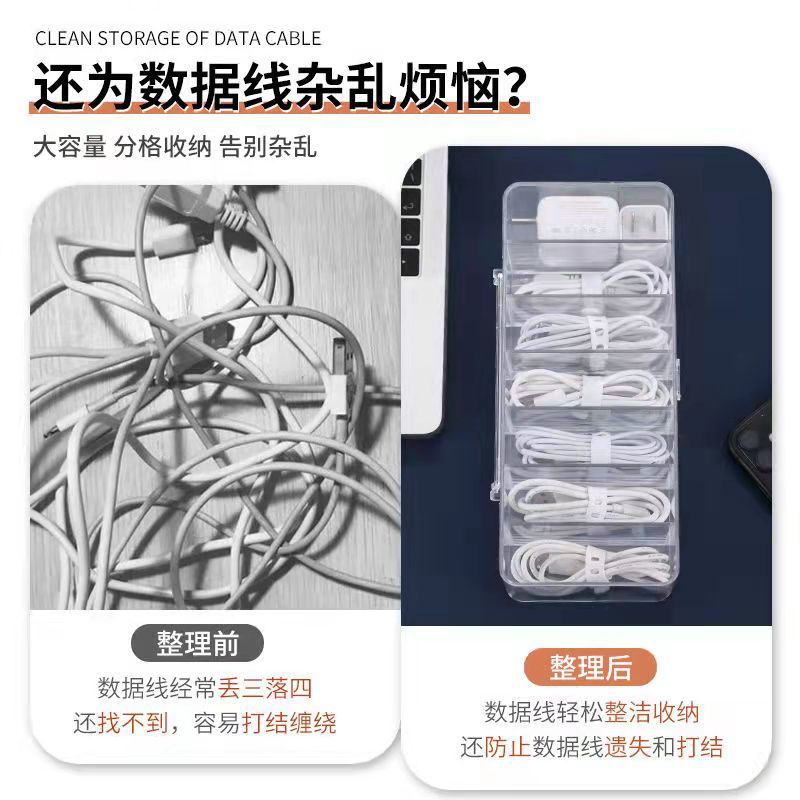 CLEAN STORAGE OF DATA CABLE

还为数据线杂乱烦恼?

大容量 分格收纳 告别杂乱

整理前

数据线经常丢三落四
还找不到，容易打结缠绕

整理后

数据线轻松整洁收纳
还防止数据线遗失和打结