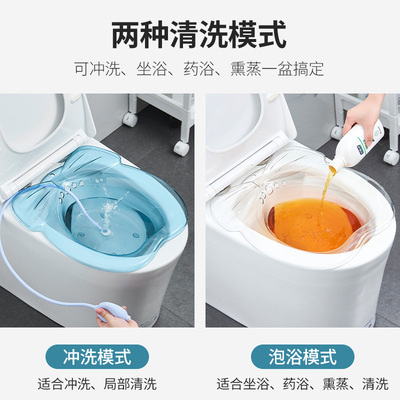 两种清洗模式

可冲洗、坐浴、药浴、熏蒸一盆搞定

冲洗模式

适合冲洗、局部清洗

泡浴模式

适合坐浴、药浴、熏蒸、清洗