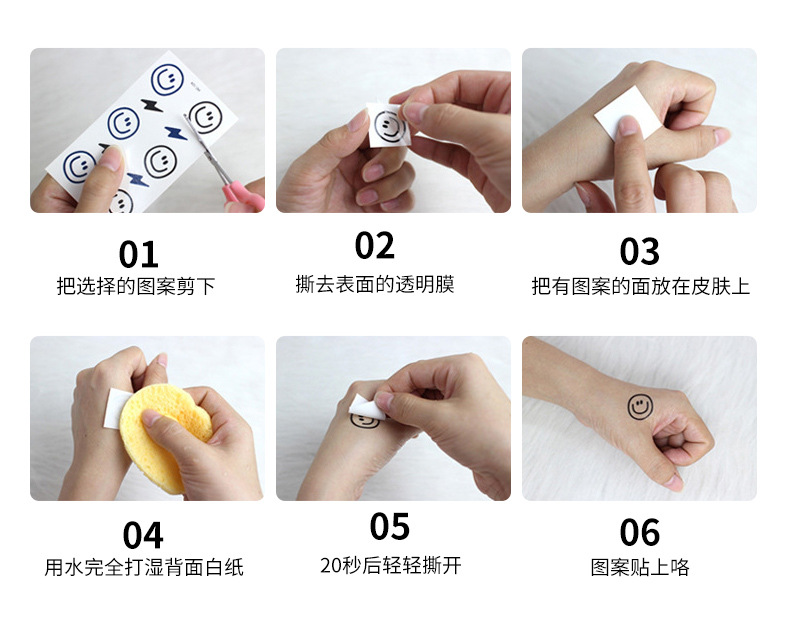 01
把选择的图案剪下

02
撕去表面的透明膜

03
把有图案的面放在皮肤上

04
用水完全打湿背面白纸

05
20秒后轻轻撕开

06
图案贴上咯