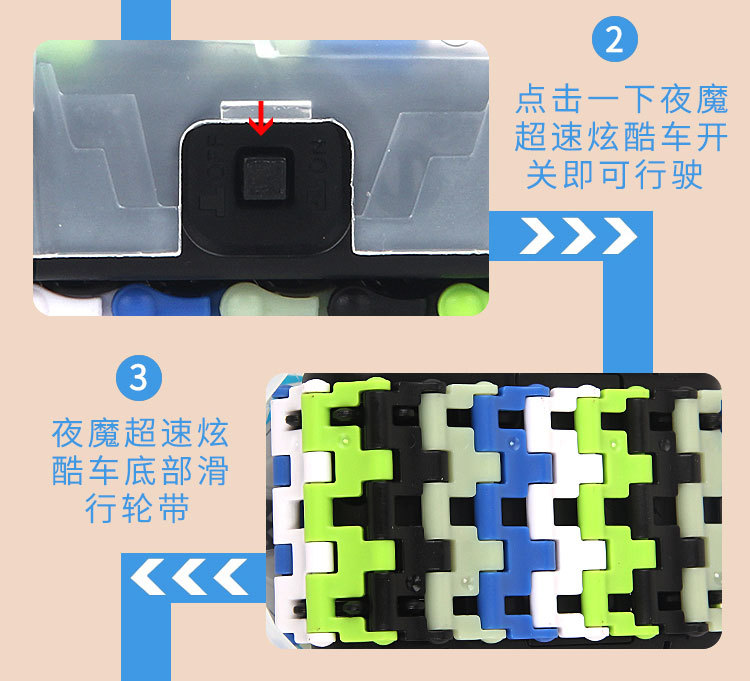 2

点击一下夜魔超速炫酷车开关即可行驶

3

夜魔超速炫酷车底部滑行轮带