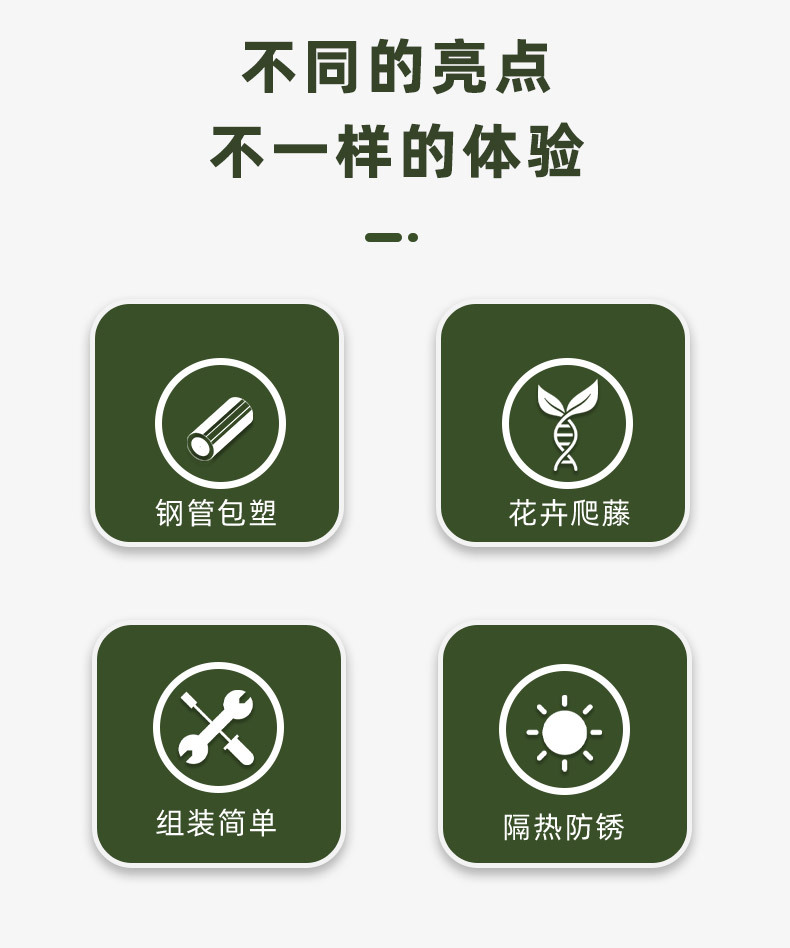 不同的亮点
不一样的体验

钢管包塑

花卉爬藤

组装简单

隔热防锈