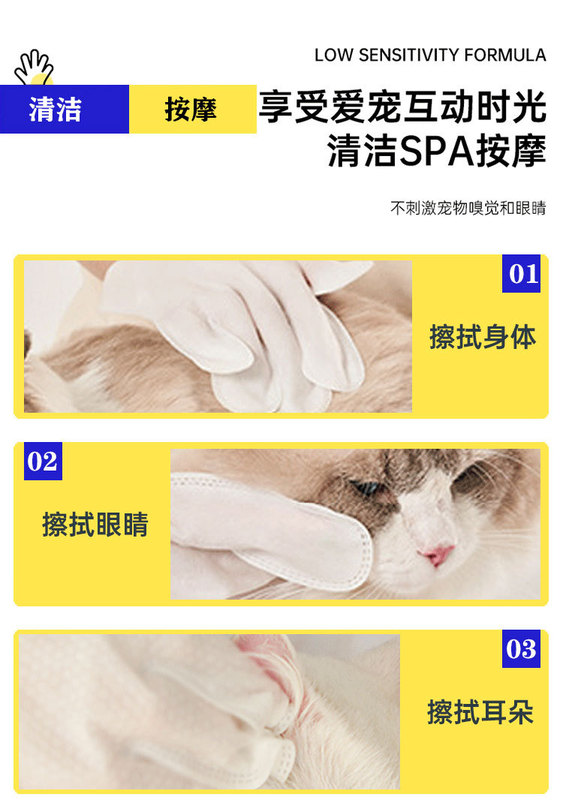 LOW SENSITIVITY FORMULA

清洁 按摩

享受爱宠互动时光
清洁SPA按摩

不刺激宠物嗅觉和眼睛

01
擦拭身体

02
擦拭眼睛

03
擦拭耳朵