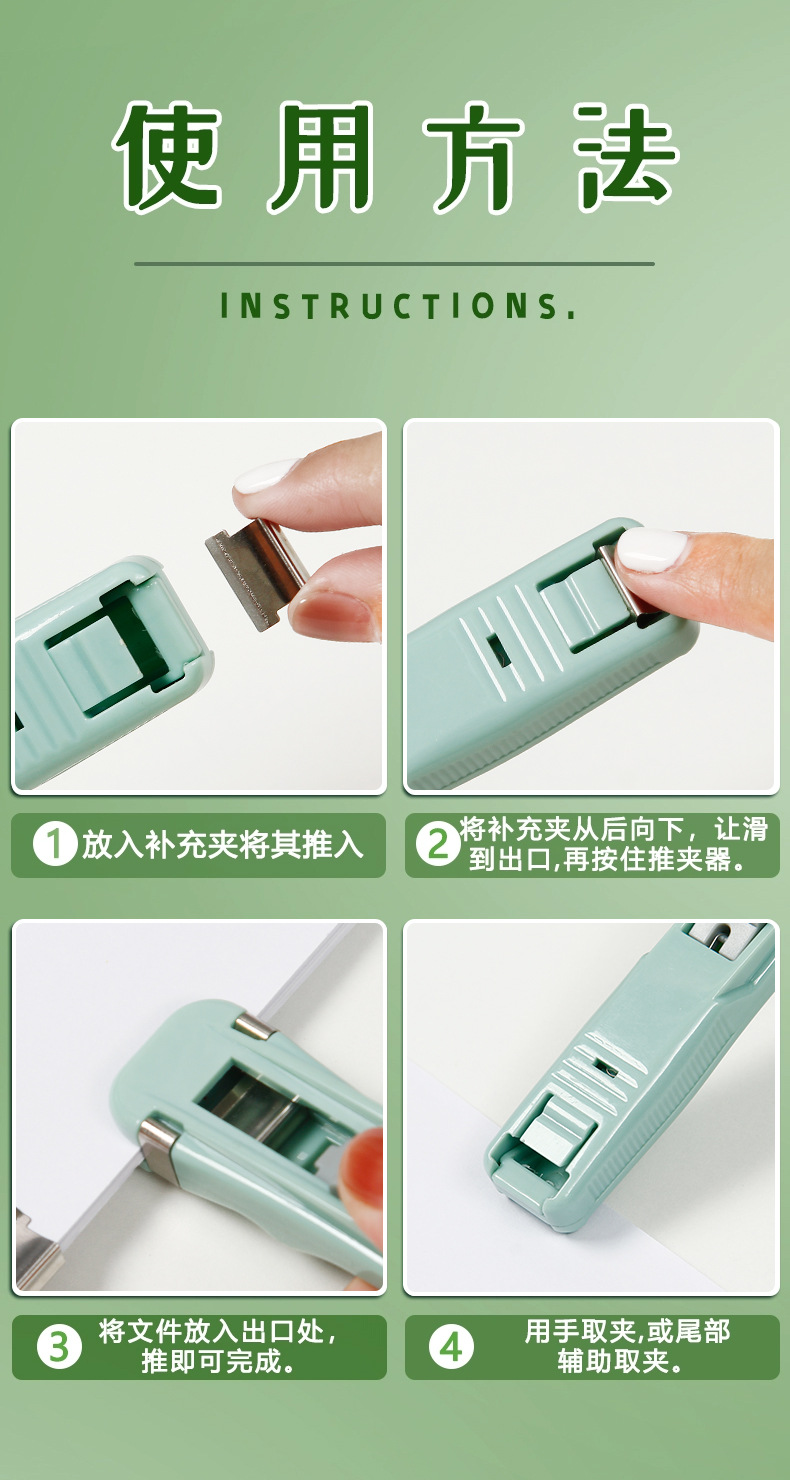 使用方法

INSTRUCTIONS.

1 放入补充夹将其推入

2 将补充夹从后向下，让滑到出口,再按住推夹器。

3 将文件放入出口处，推即可完成。

4 用手取夹,或尾部辅助取夹。