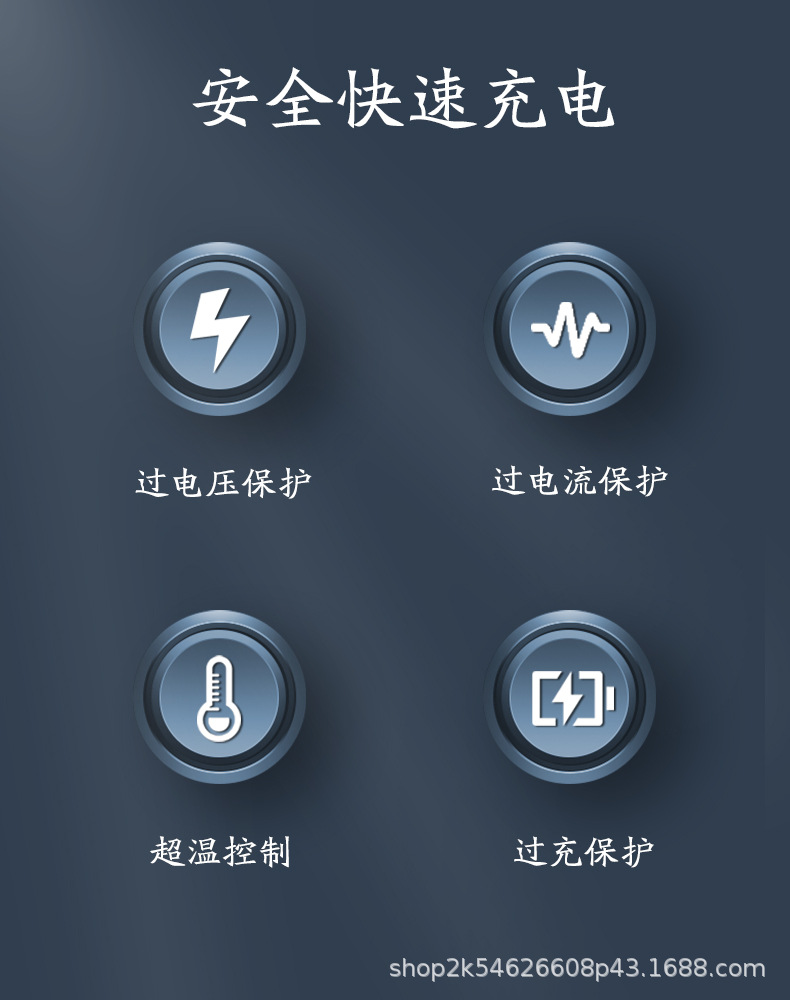 安全快速充电

过电压保护

过电流保护

超温控制

过充保护

shop2k54626608p43.1688.com