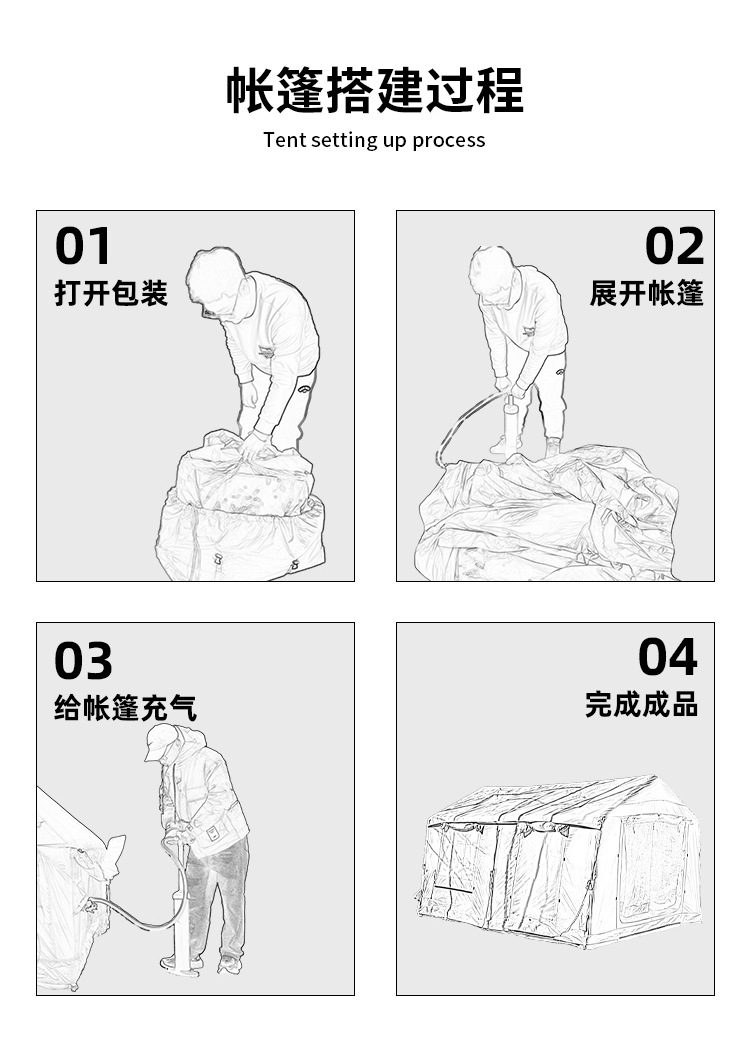 帐篷搭建过程

Tent setting up process

01
打开包装

02
展开帐篷

03
给帐篷充气

04
完成成品