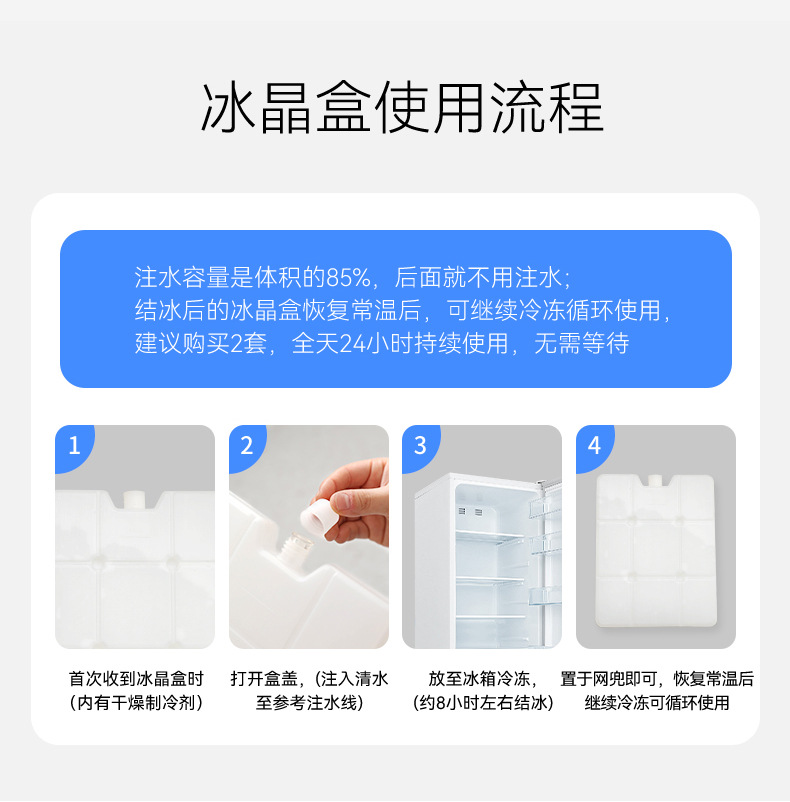 冰晶盒使用流程

注水容量是体积的85%，后面就不用注水；
结冰后的冰晶盒恢复常温后，可继续冷冻循环使用，
建议购买2套，全天24小时持续使用，无需等待

1

首次收到冰晶盒时
（内有干燥制冷剂）

2

打开盒盖，（注入清水
至参考注水线）

3

放至冰箱冷冻，
（约8小时左右结冰）

4

置于网兜即可，恢复常温后
继续冷冻可循环使用