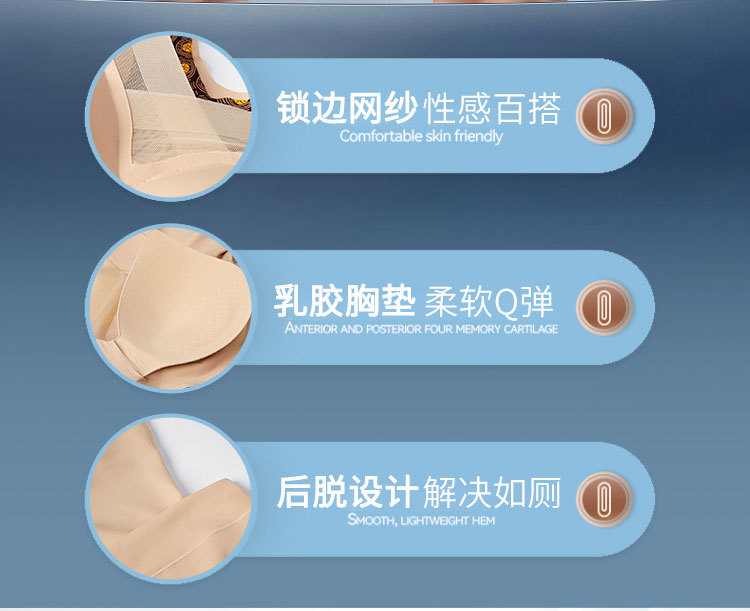 锁边网纱 性感百搭
Comfortable skin friendly

乳胶胸垫 柔软Q弹
ANTERIOR AND POSTERIOR FOUR MEMORY CARTILAGE

后脱设计 解决如厕
SMOOTH, LIGHTWEIGHT HEM