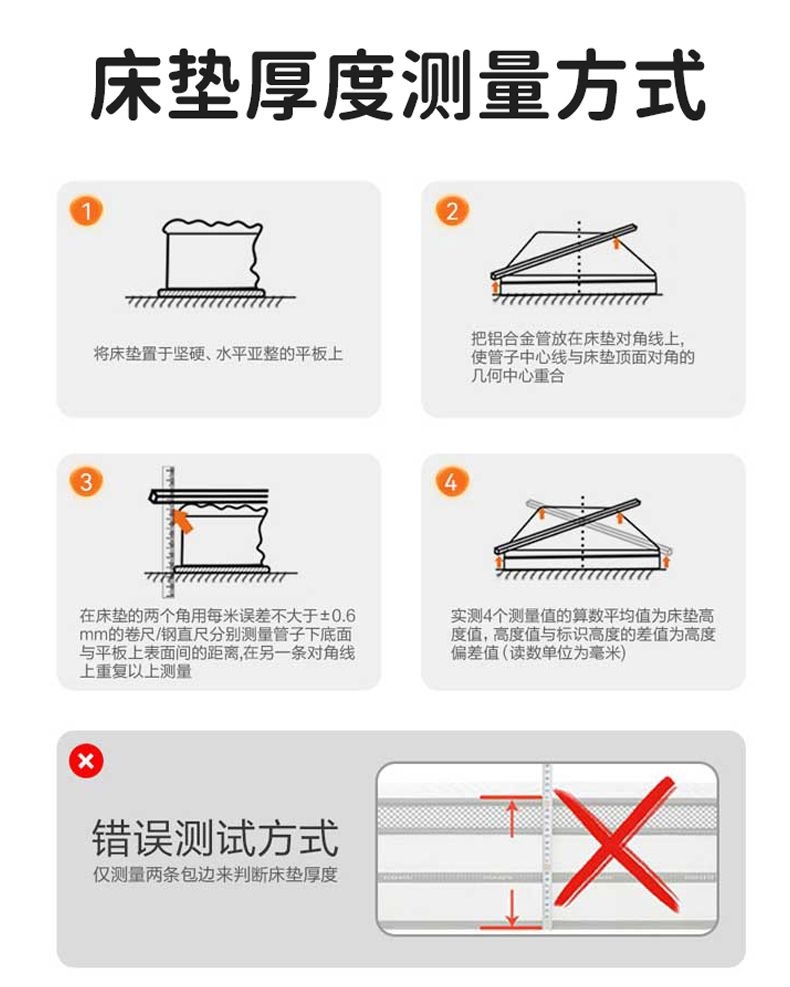 床垫厚度测量方式

1
将床垫置于坚硬、水平亚整的平板上

2
把铝合金管放在床垫对角线上,使管子中心线与床垫顶面对角的几何中心重合

3
在床垫的两个角用每米误差不大于±0.6mm的卷尺/钢直尺分别测量管子下底面与平板上表面间的距离,在另一条对角线上重复以上测量

4
实测4个测量值的算数平均值为床垫高度值,高度值与标识高度的差值为高度偏差值(读数单位为毫米)

错误测试方式
仅测量两条包边来判断床垫厚度