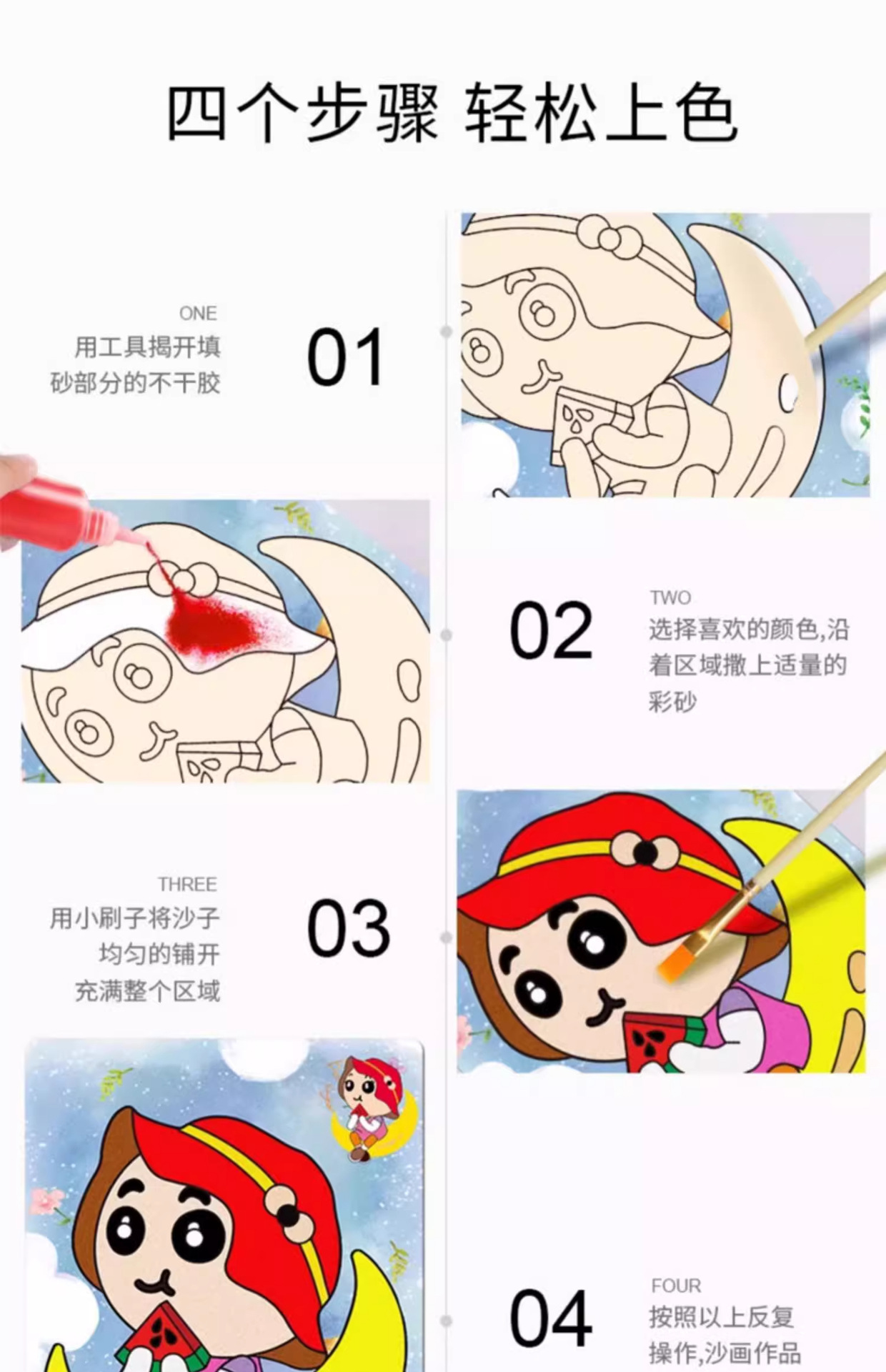 四个步骤 轻松上色

ONE
用工具揭开填砂部分的不干胶

01

02

TWO
选择喜欢的颜色,沿着区域撒上适量的彩砂

THREE
用小刷子将沙子均匀的铺开充满整个区域

03

04

FOUR
按照以上反复操作,沙画作品