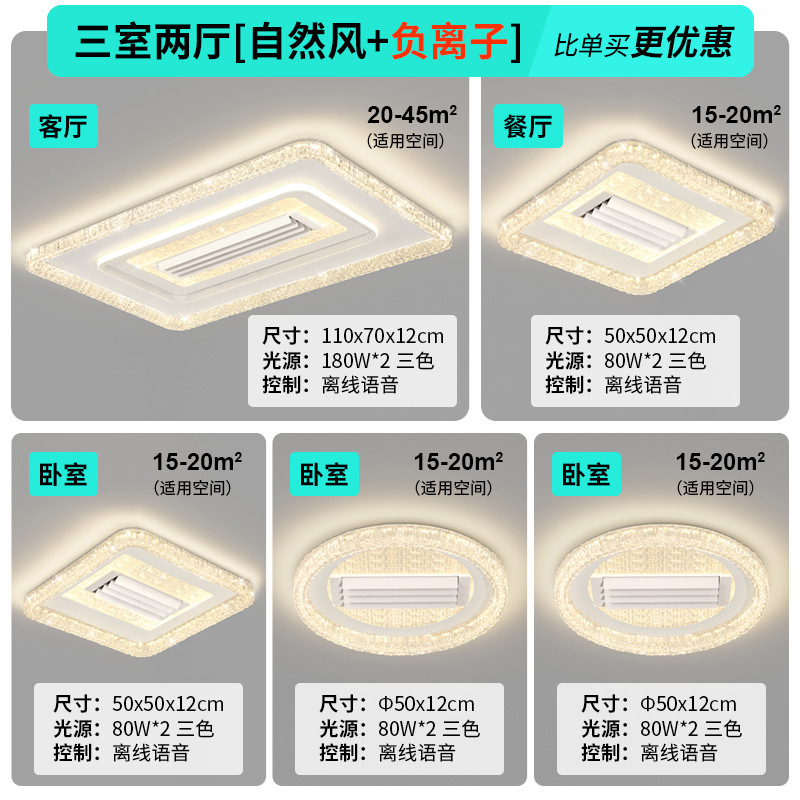 三室两厅[自然风+负离子] 比单买更优惠

客厅
20-45m²
(适用空间)
尺寸：110x70x12cm
光源：180W*2 三色
控制：离线语音

餐厅
15-20m²
(适用空间)
尺寸：50x50x12cm
光源：80W*2 三色
控制：离线语音

卧室
15-20m²
(适用空间)
尺寸：50x50x12cm
光源：80W*2 三色
控制：离线语音

卧室
15-20m²
(适用空间)
尺寸：Φ50x12cm
光源：80W*2 三色
控制：离线语音

卧室
15-20m²
(适用空间)
尺寸：Φ50x12cm
光源：80W*2 三色
控制：离线语音