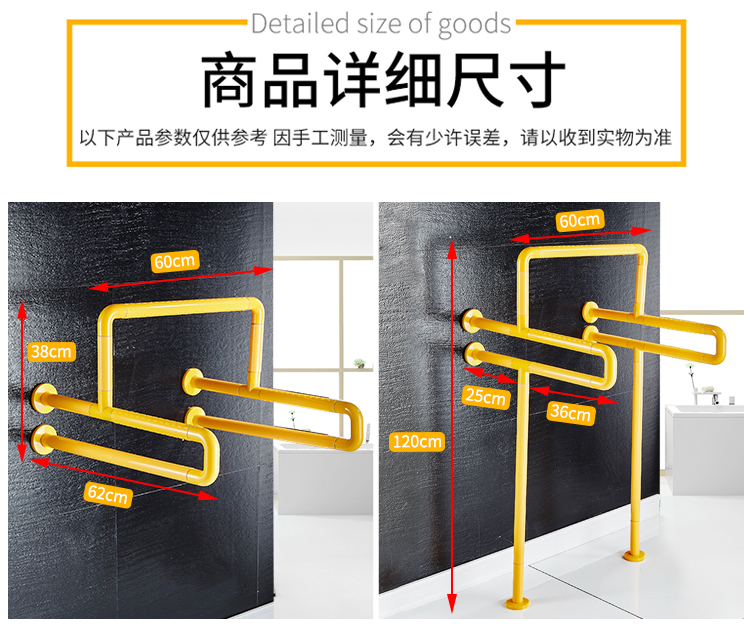 Detailed size of goods

商品详细尺寸

以下产品参数仅供参考 因手工测量，会有少许误差，请以收到实物为准

60cm

38cm

62cm

60cm

25cm

36cm

120cm