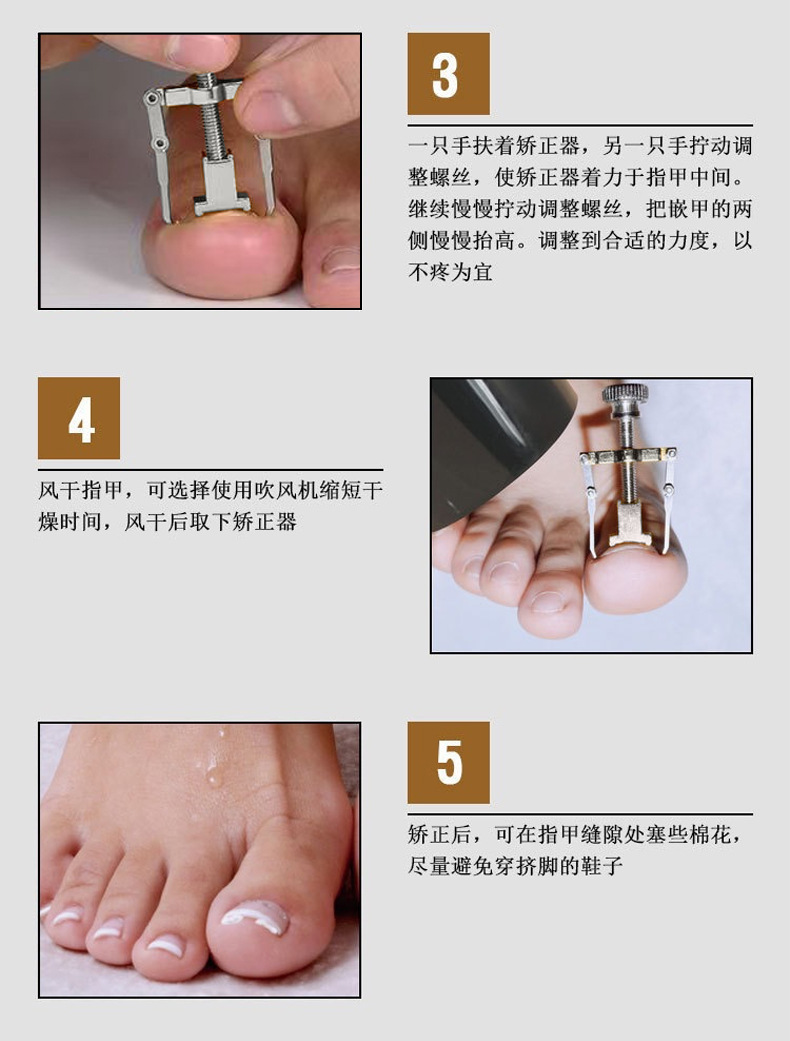 3

一只手扶着矫正器，另一只手拧动调整螺丝，使矫正器着力于指甲中间。继续慢慢拧动调整螺丝，把嵌甲的两侧慢慢抬高。调整到合适的力度，以不疼为宜

4

风干指甲，可选择使用吹风机缩短干燥时间，风干后取下矫正器

5

矫正后，可在指甲缝隙处塞些棉花，尽量避免穿挤脚的鞋子