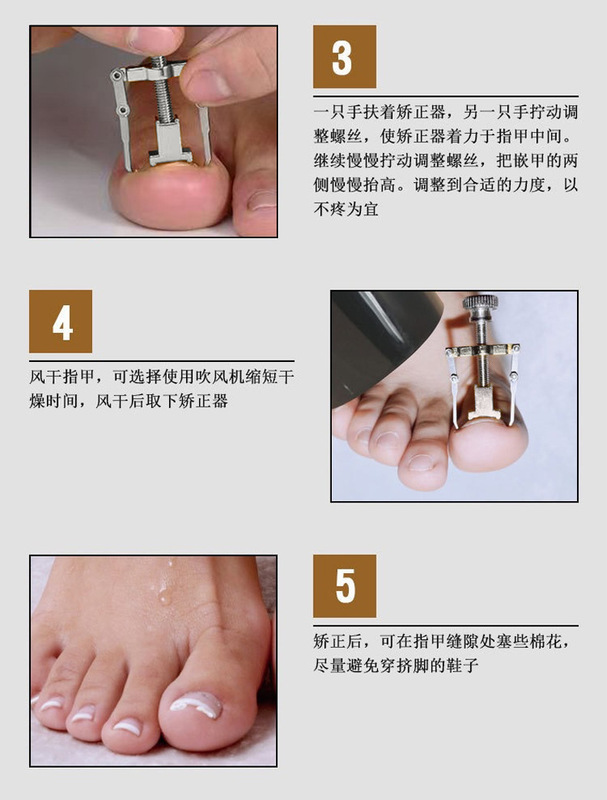 3

一只手扶着矫正器，另一只手拧动调整螺丝，使矫正器着力于指甲中间。继续慢慢拧动调整螺丝，把嵌甲的两侧慢慢抬高。调整到合适的力度，以不疼为宜

4

风干指甲，可选择使用吹风机缩短干燥时间，风干后取下矫正器

5

矫正后，可在指甲缝隙处塞些棉花，尽量避免穿挤脚的鞋子