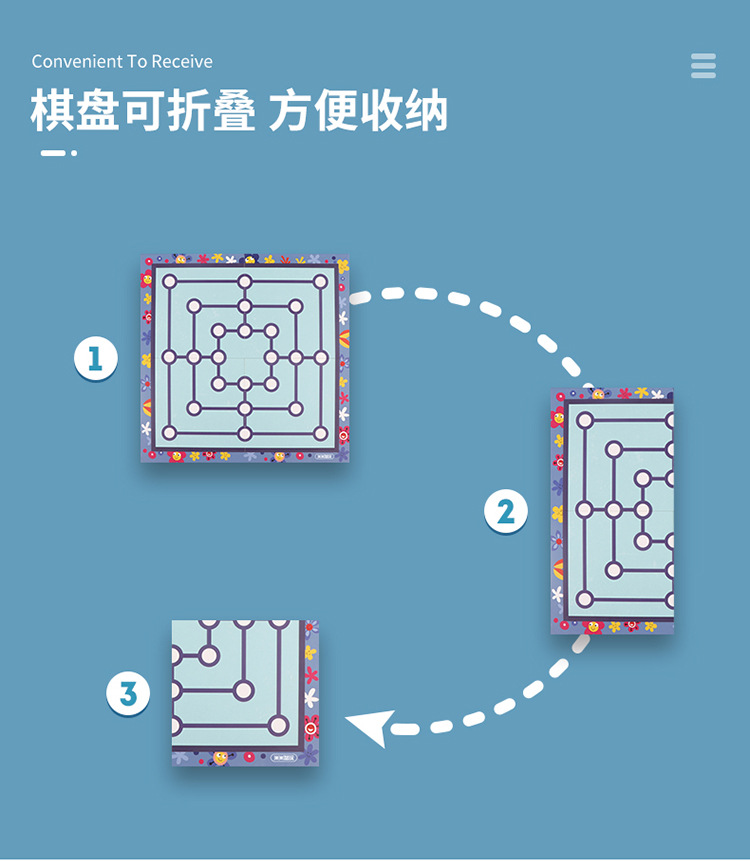 Convenient To Receive

棋盘可折叠 方便收纳

1

2

3