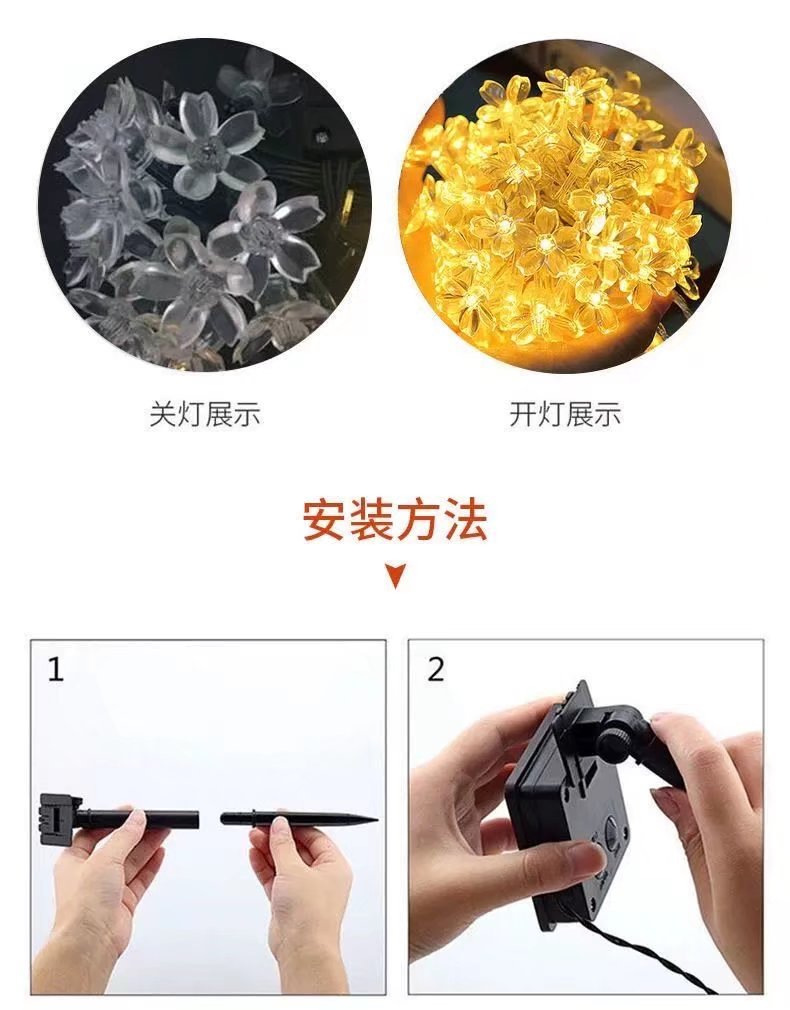 关灯展示

开灯展示

安装方法

1

2