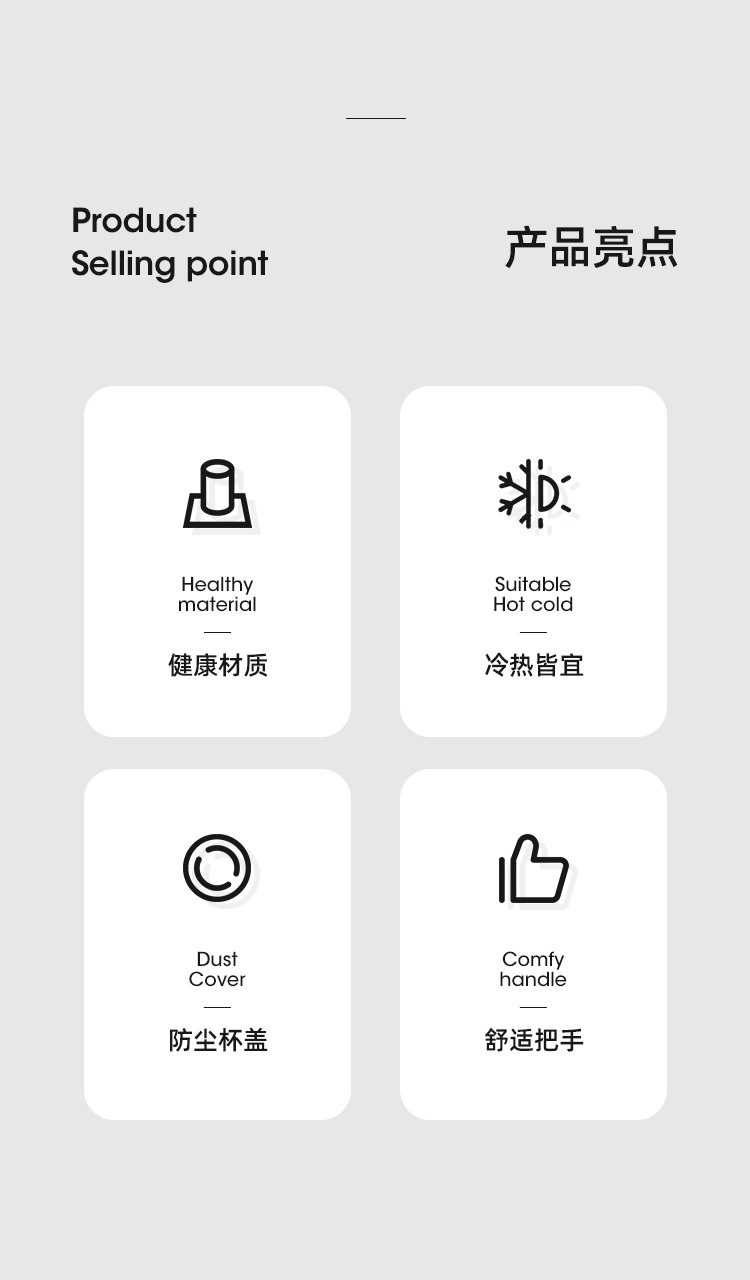 Product
Selling point

产品亮点

Healthy
material

健康材质

Suitable
Hot cold

冷热皆宜

Dust
Cover

防尘杯盖

Comfy
handle

舒适把手