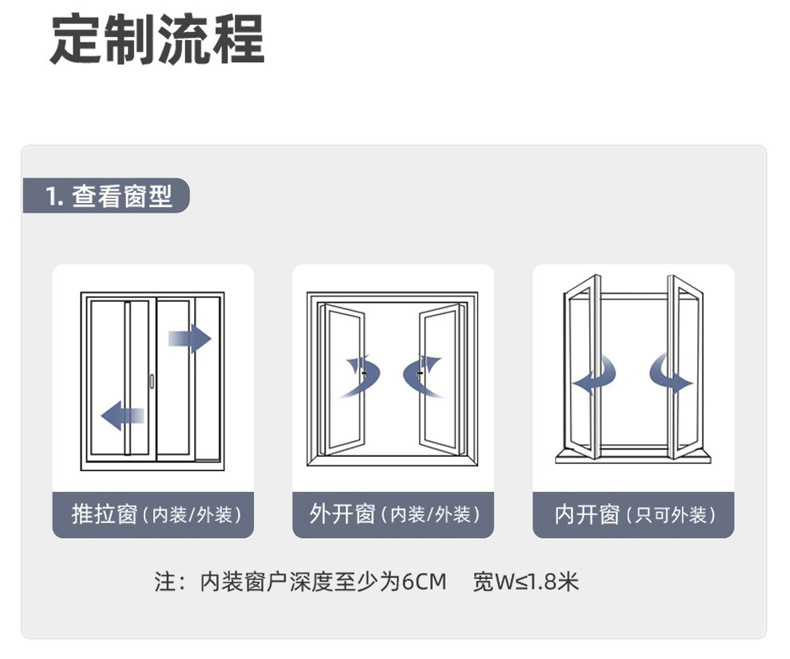 定制流程

1. 查看窗型

推拉窗（内装/外装）

外开窗（内装/外装）

内开窗（只可外装）

注：内装窗户深度至少为6CM　宽W≤1.8米