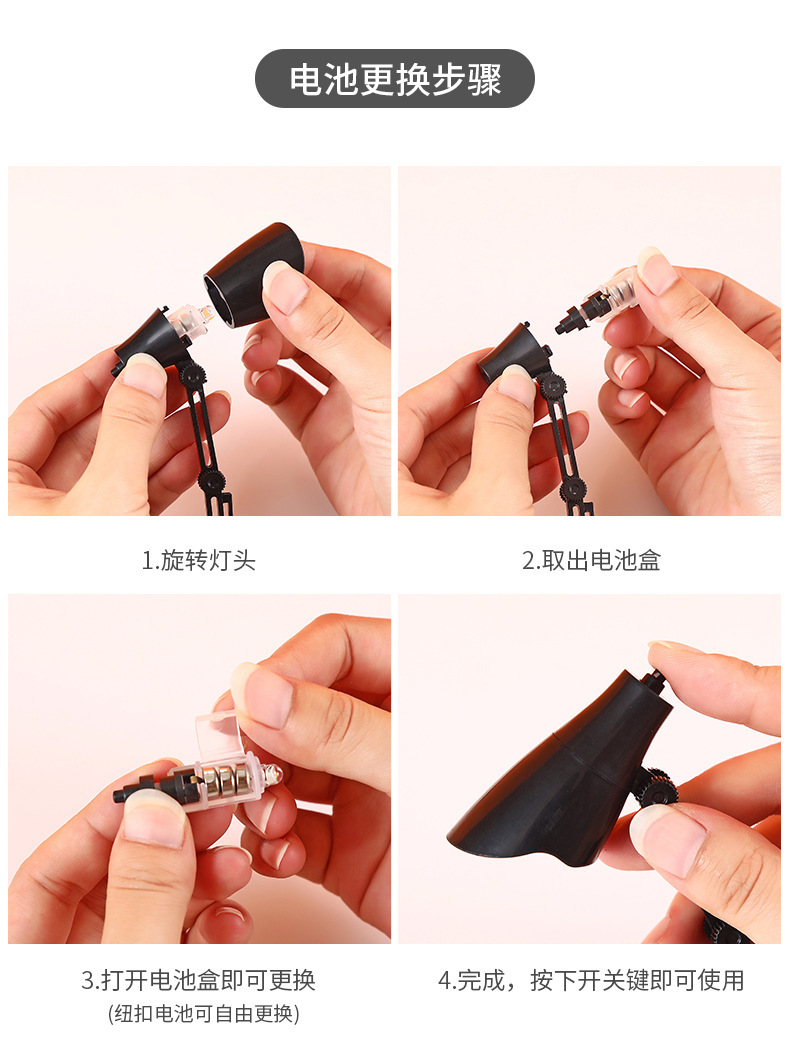 电池更换步骤

1.旋转灯头

2.取出电池盒

3.打开电池盒即可更换
(纽扣电池可自由更换)

4.完成，按下开关键即可使用