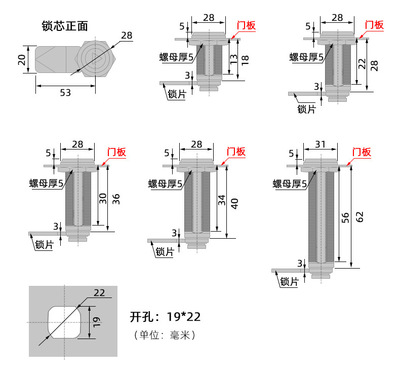 锁芯正面
28
20
53

28
5
门板
螺母厚5
13
18
3
锁片

28
5
门板
螺母厚5
22
28
3
锁片

28
5
门板
螺母厚5
30
36
3
锁片

28
5
门板
螺母厚5
34
40
3
锁片

31
5
门板
螺母厚5
56
62
3
锁片

22
19
开孔：19*22
（单位：毫米）