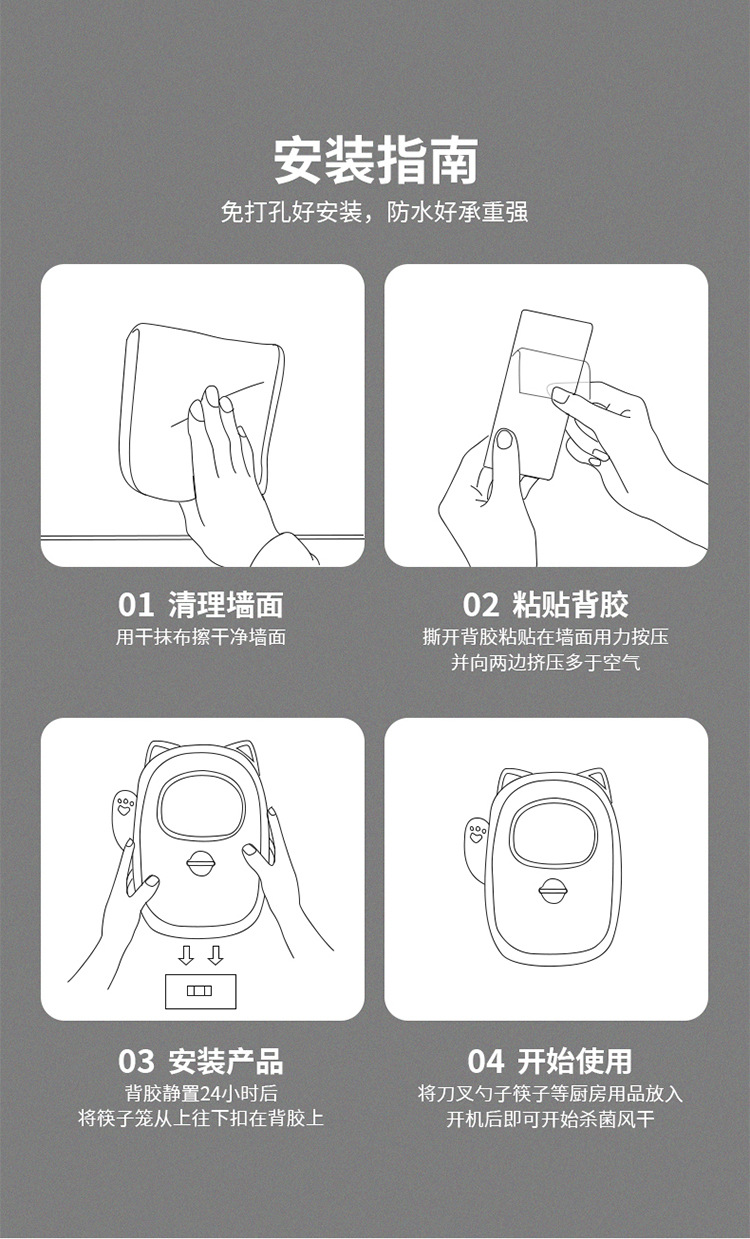 安装指南
免打孔好安装，防水好承重强

01 清理墙面
用干抹布擦干净墙面

02 粘贴背胶
撕开背胶粘贴在墙面用力按压
并向两边挤压多于空气

03 安装产品
背胶静置24小时后
将筷子笼从上往下扣在背胶上

04 开始使用
将刀叉勺子筷子等厨房用品放入
开机后即可开始杀菌风干