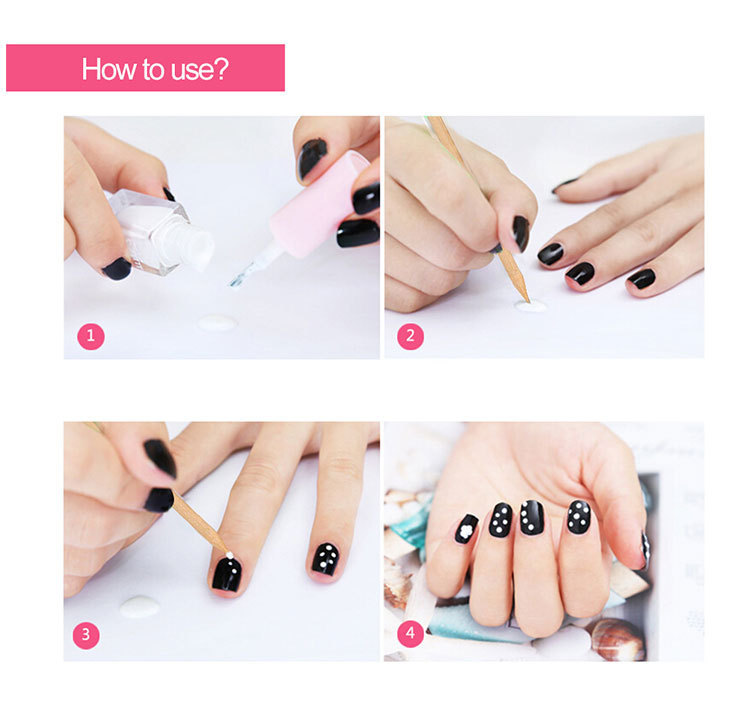 How to use?

1

2

3

4