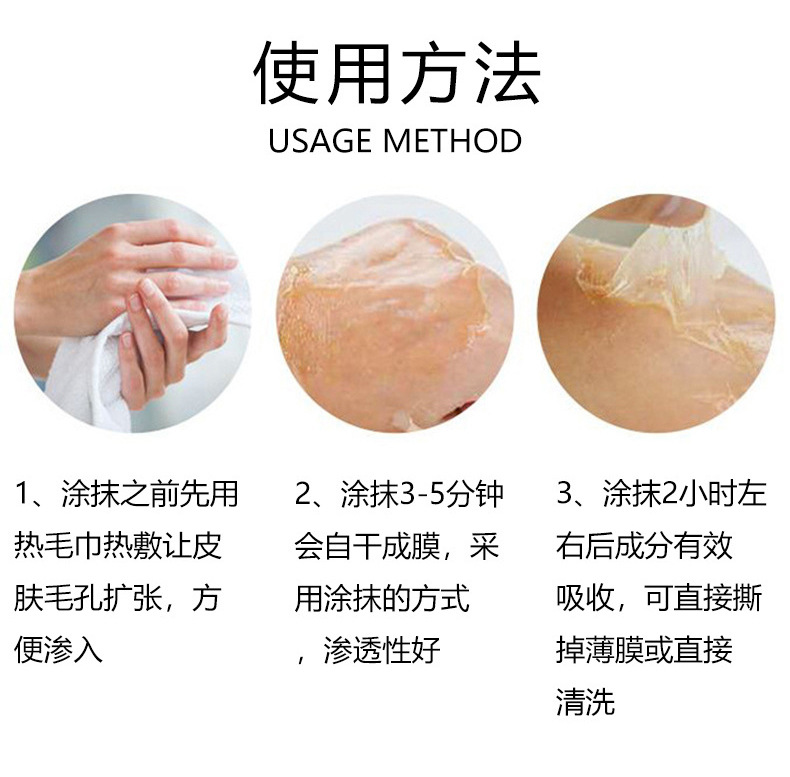 使用方法
USAGE METHOD

1、涂抹之前先用热毛巾热敷让皮肤毛孔扩张，方便渗入

2、涂抹3-5分钟会自干成膜，采用涂抹的方式，渗透性好

3、涂抹2小时左右后成分有效吸收，可直接撕掉薄膜或直接清洗