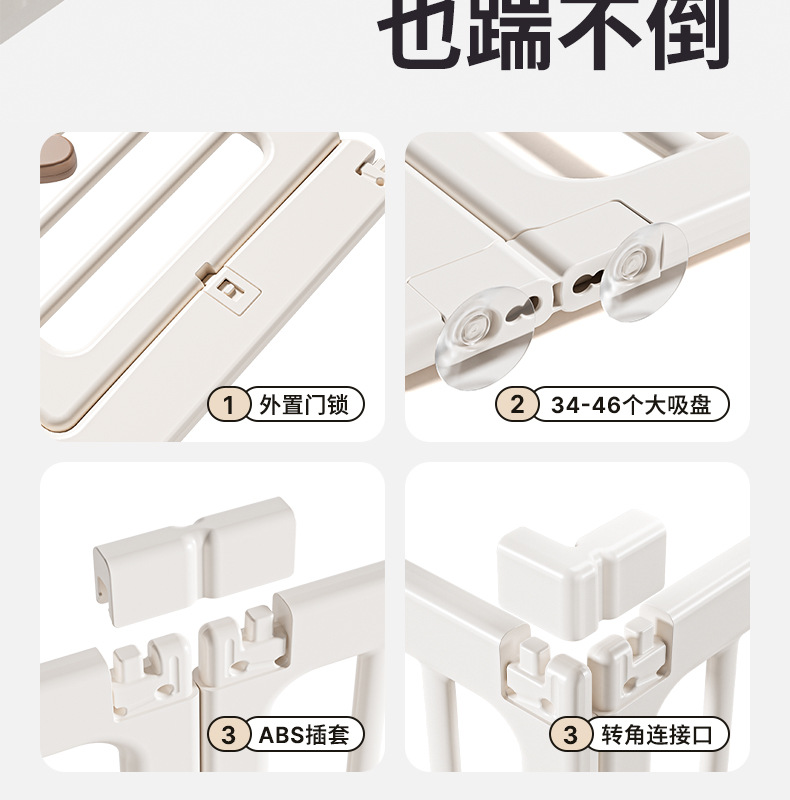 也踹不倒

1 外置门锁

2 34-46个大吸盘

3 ABS插套

3 转角连接口