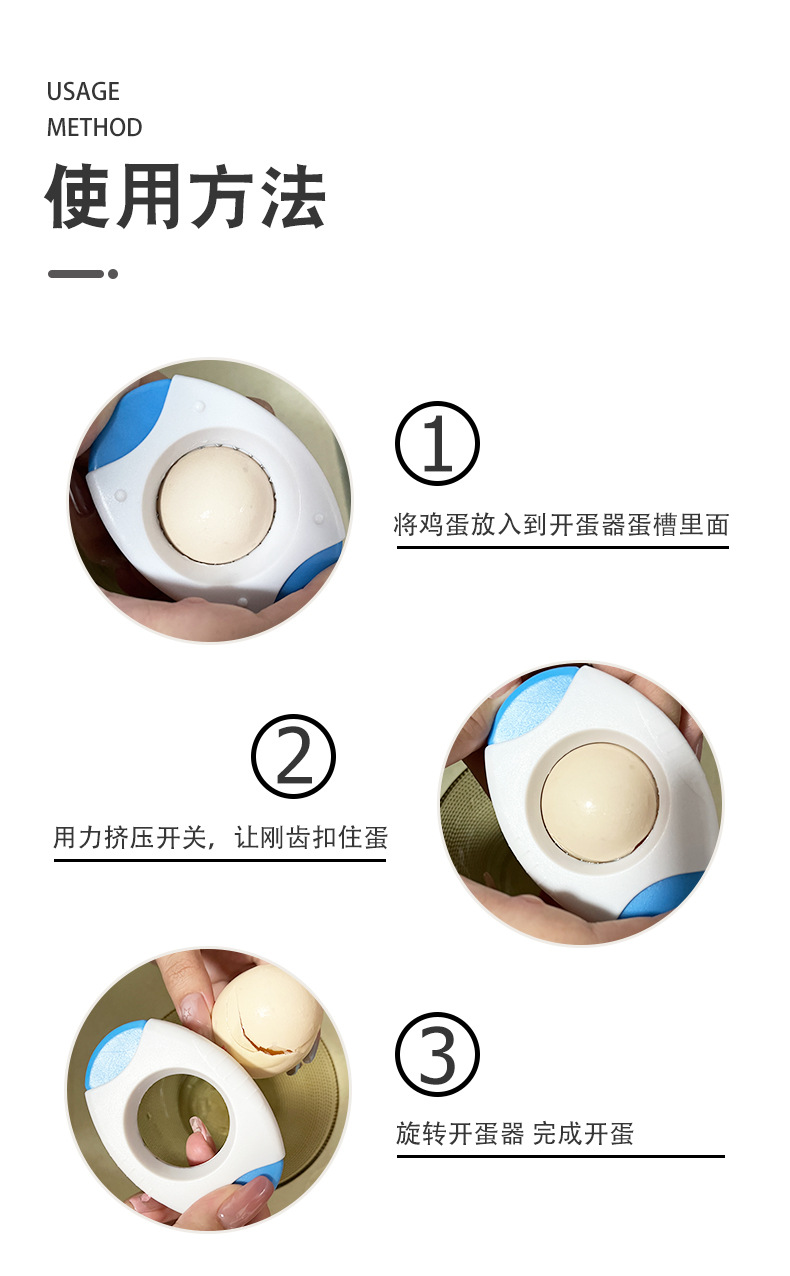 USAGE
METHOD
使用方法

①
将鸡蛋放入到开蛋器蛋槽里面

②
用力挤压开关，让刚齿扣住蛋

③
旋转开蛋器 完成开蛋