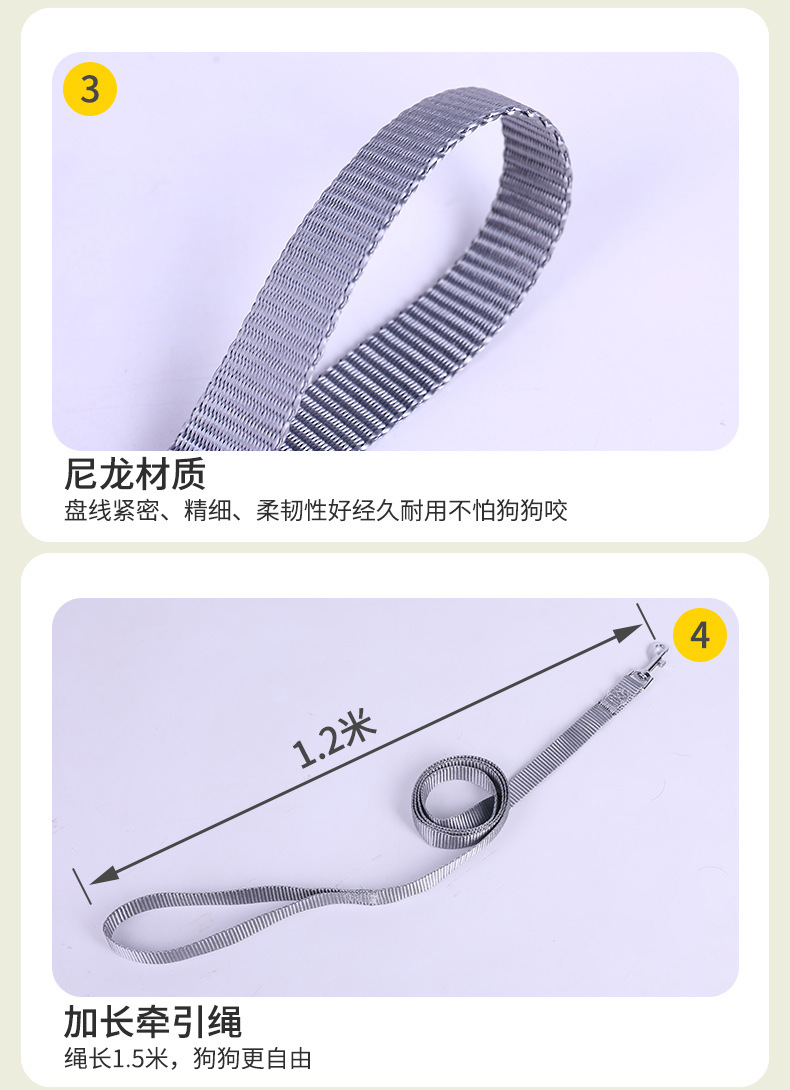 3

尼龙材质
盘线紧密、精细、柔韧性好经久耐用不怕狗狗咬

4

1.2米

加长牵引绳
绳长1.5米，狗狗更自由