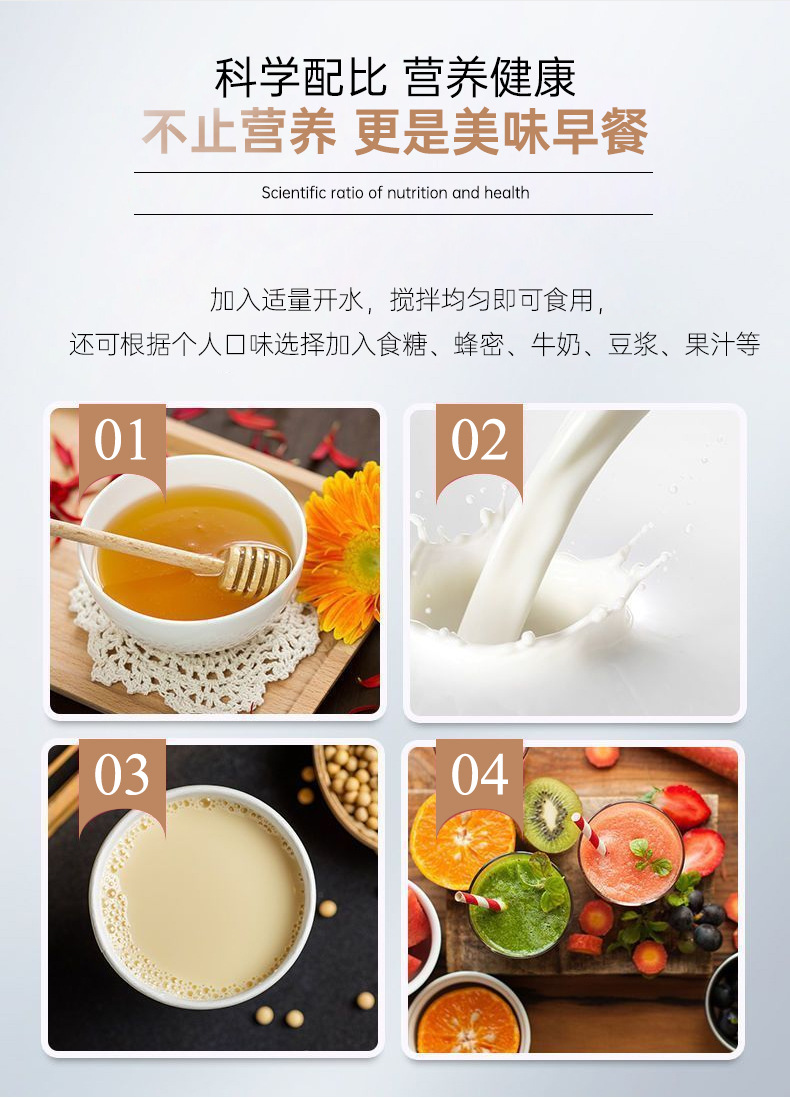 科学配比 营养健康
不止营养 更是美味早餐

Scientific ratio of nutrition and health

加入适量开水，搅拌均匀即可食用，
还可根据个人口味选择加入食糖、蜂密、牛奶、豆浆、果汁等

01

02

03

04