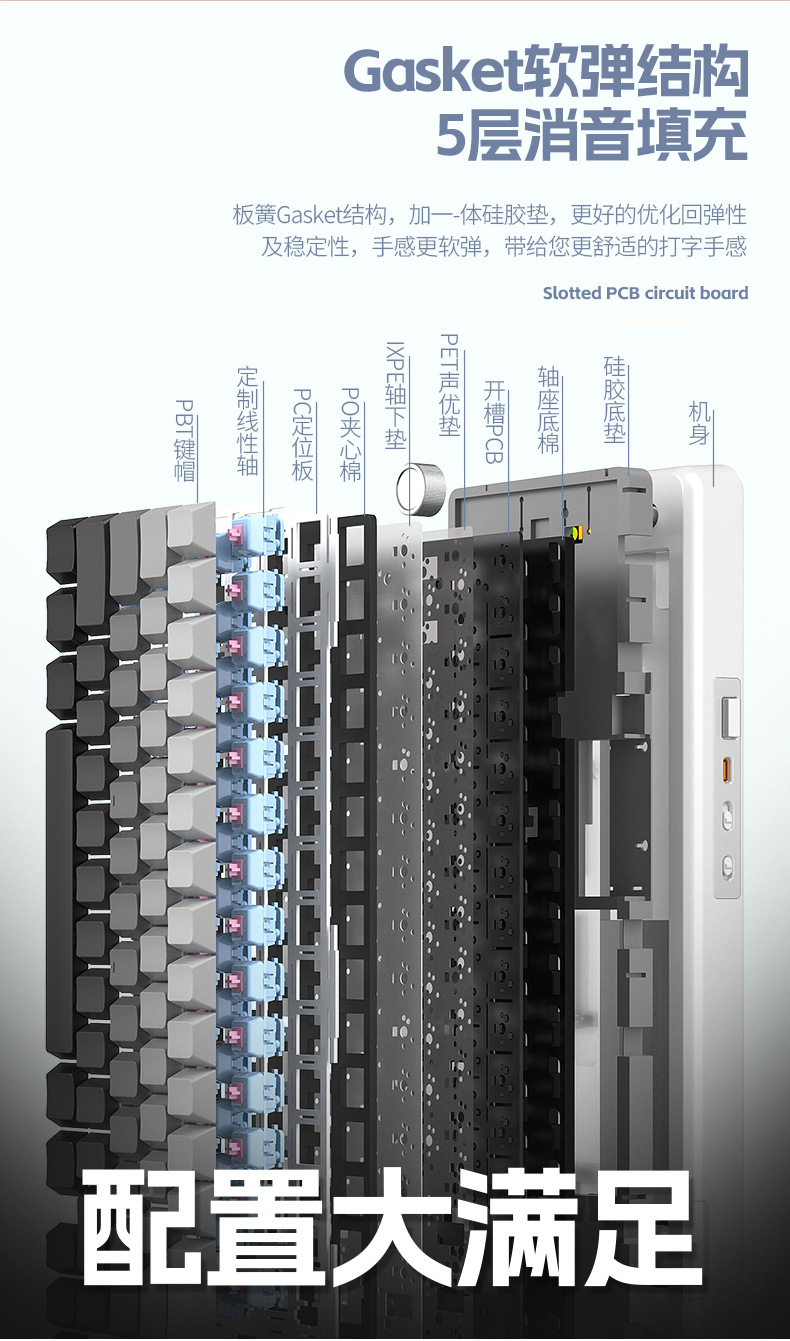 Gasket软弹结构
5层消音填充

板簧Gasket结构，加一-体硅胶垫，更好的优化回弹性及稳定性，手感更软弹，带给您更舒适的打字手感

Slotted PCB circuit board

PBT键帽

定制线性轴

PC定位板

PO夹心棉

IXPE轴下垫

PET声优垫

开槽PCB

轴座底棉

硅胶底垫

机身

配置大满足