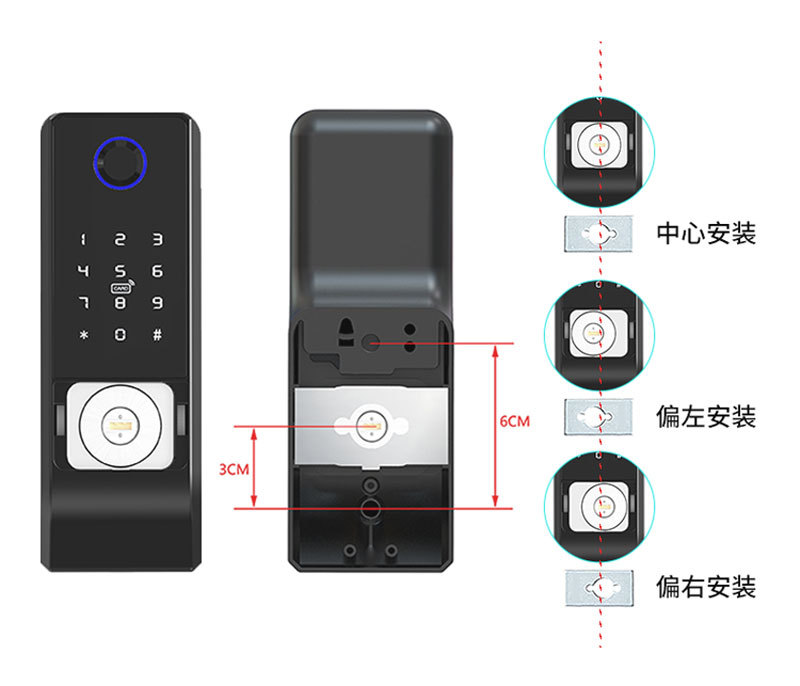 1 2 3
4 5 6
CARD
7 8 9
* 0 #

3CM

6CM

中心安装

偏左安装

偏右安装