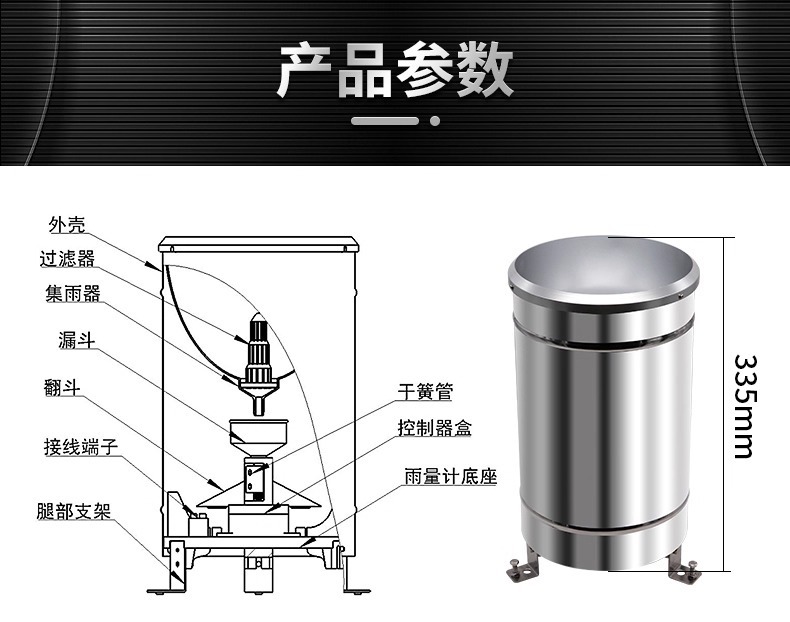 产品参数

外壳
过滤器
集雨器
漏斗
翻斗
接线端子
腿部支架
干簧管
控制器盒
雨量计底座

335mm