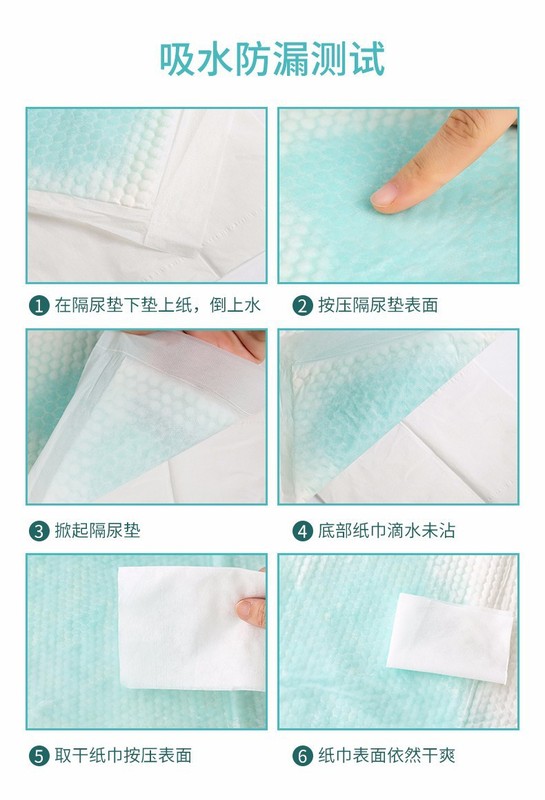 吸水防漏测试

1 在隔尿垫下垫上纸，倒上水

2 按压隔尿垫表面

3 掀起隔尿垫

4 底部纸巾滴水未沾

5 取干纸巾按压表面

6 纸巾表面依然干爽