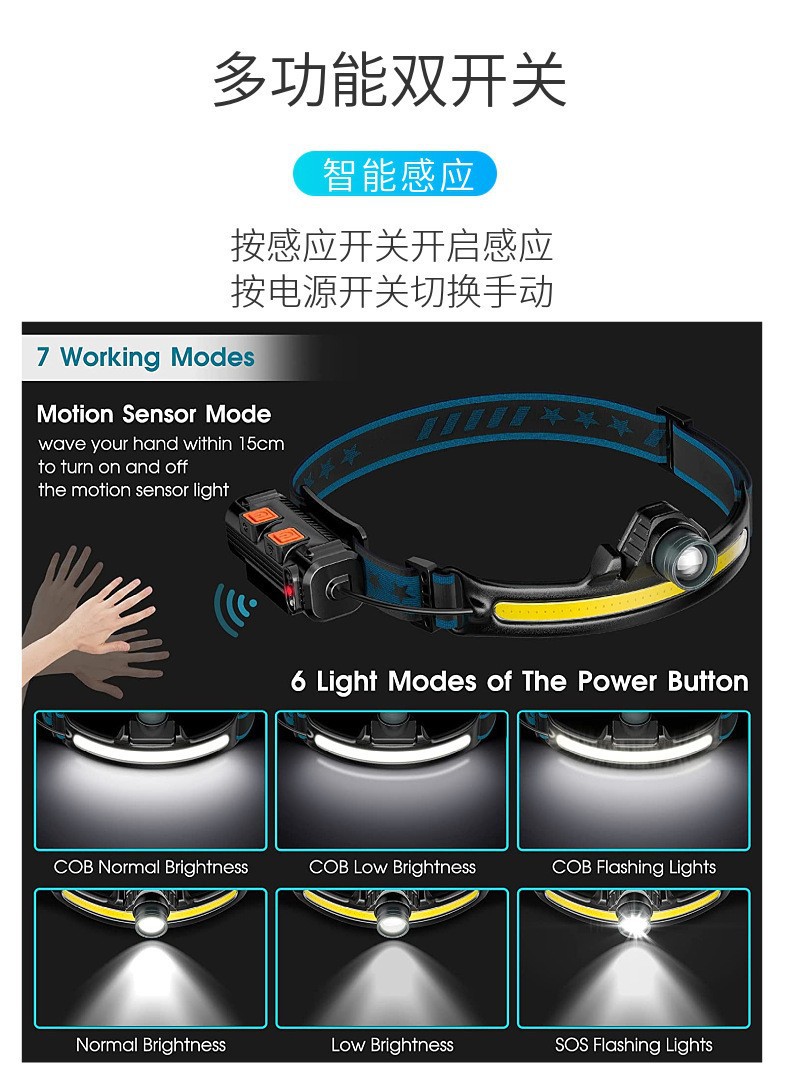 多功能双开关

智能感应

按感应开关开启感应
按电源开关切换手动

7 Working Modes

Motion Sensor Mode
wave your hand within 15cm to turn on and off the motion sensor light

6 Light Modes of The Power Button

COB Normal Brightness
COB Low Brightness
COB Flashing Lights
Normal Brightness
Low Brightness
SOS Flashing Lights