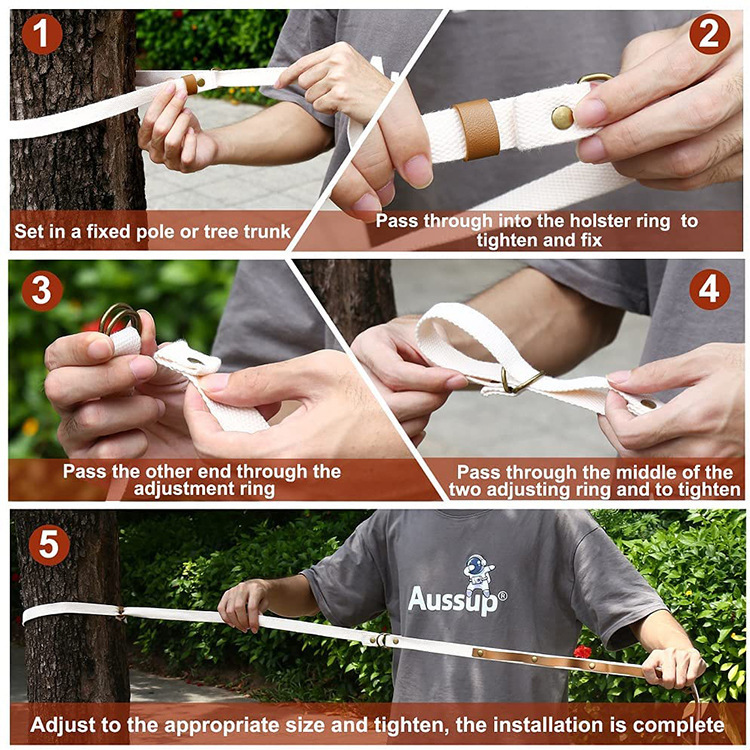 1

Set in a fixed pole or tree trunk

2

Pass through into the holster ring to tighten and fix

3

Pass the other end through the adjustment ring

4

Pass through the middle of the two adjusting ring and to tighten

5

Aussup®

Adjust to the appropriate size and tighten, the installation is complete