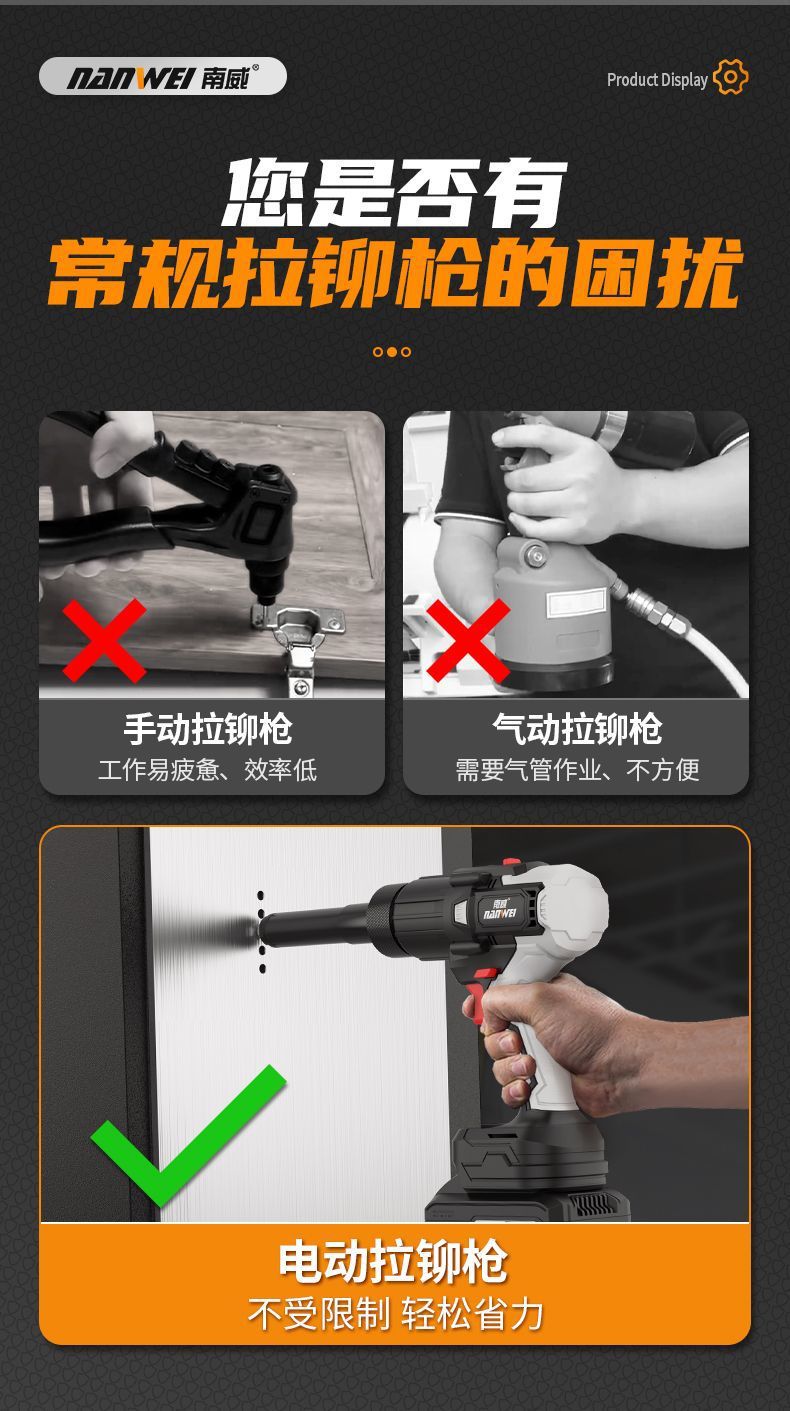 NANWEI 南威®

Product Display

您是否有
常规拉铆枪的困扰

手动拉铆枪
工作易疲惫、效率低

气动拉铆枪
需要气管作业、不方便

南威
NANWEI

电动拉铆枪
不受限制 轻松省力