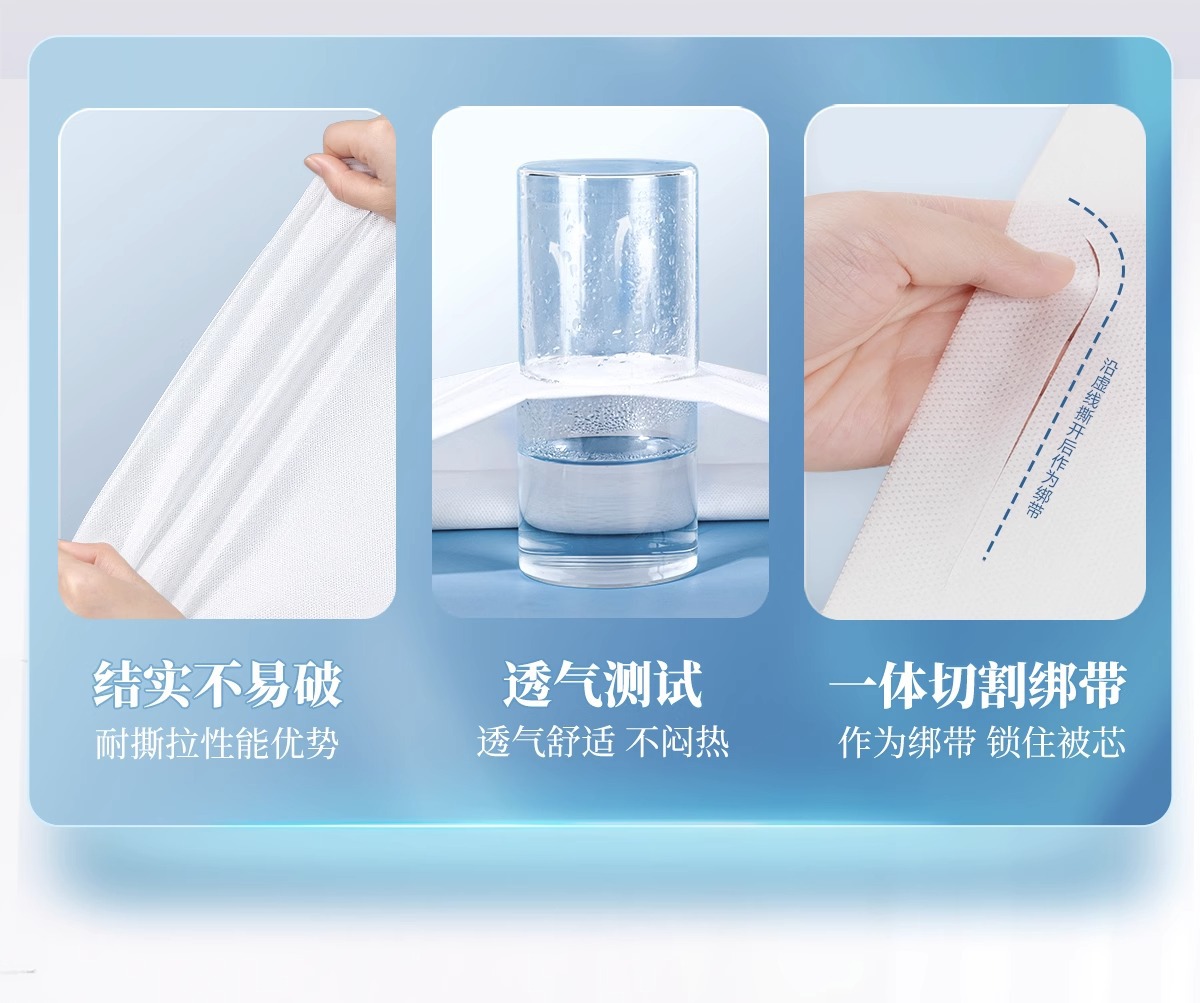 沿虚线撕开后作为绑带

结实不易破
耐撕拉性能优势

透气测试
透气舒适 不闷热

一体切割绑带
作为绑带 锁住被芯