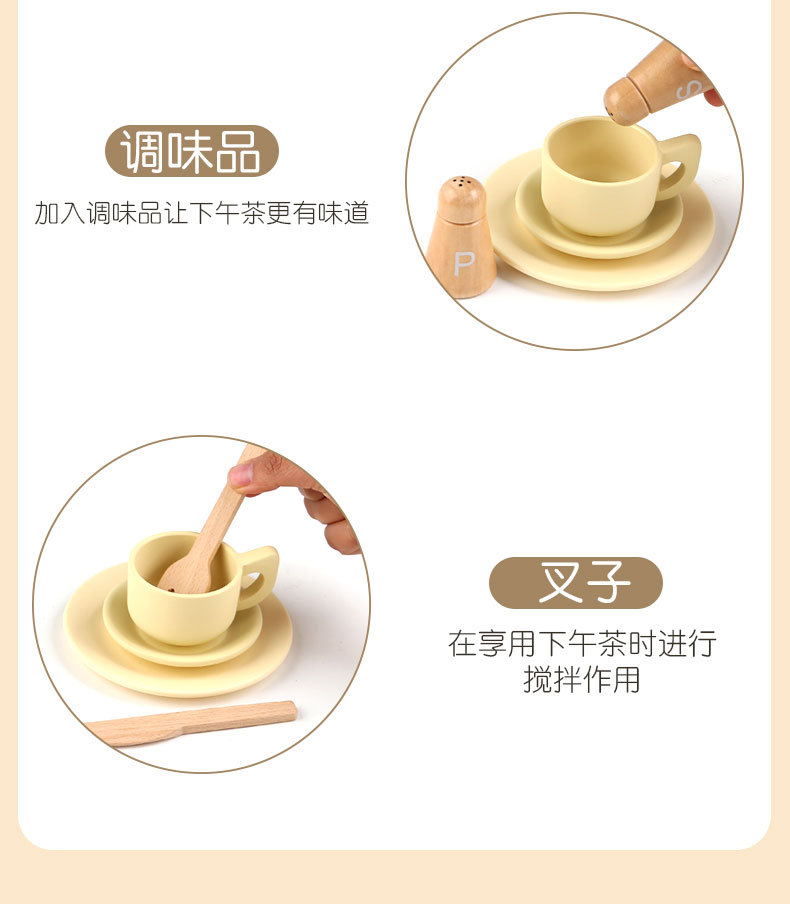 调味品

加入调味品让下午茶更有味道

S

P

叉子

在享用下午茶时进行搅拌作用