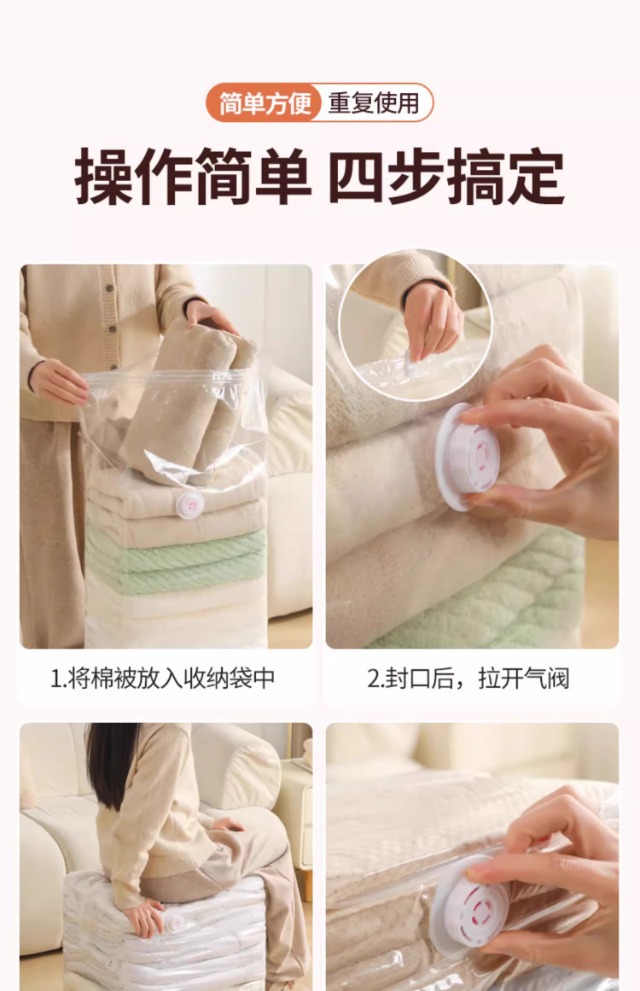 简单方便 重复使用

操作简单 四步搞定

1.将棉被放入收纳袋中

2.封口后，拉开气阀