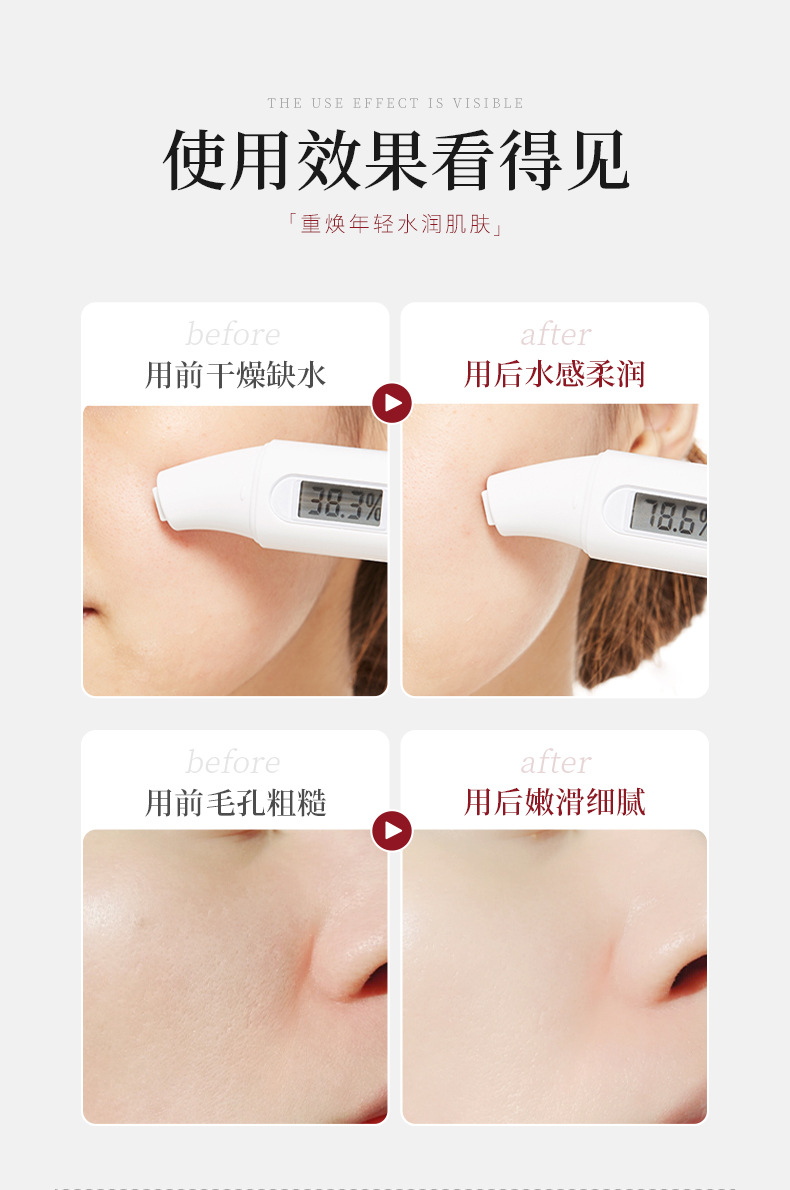 THE USE EFFECT IS VISIBLE

使用效果看得见

「重焕年轻水润肌肤」

before
用前干燥缺水

38.3%

after
用后水感柔润

78.6%

before
用前毛孔粗糙

after
用后嫩滑细腻