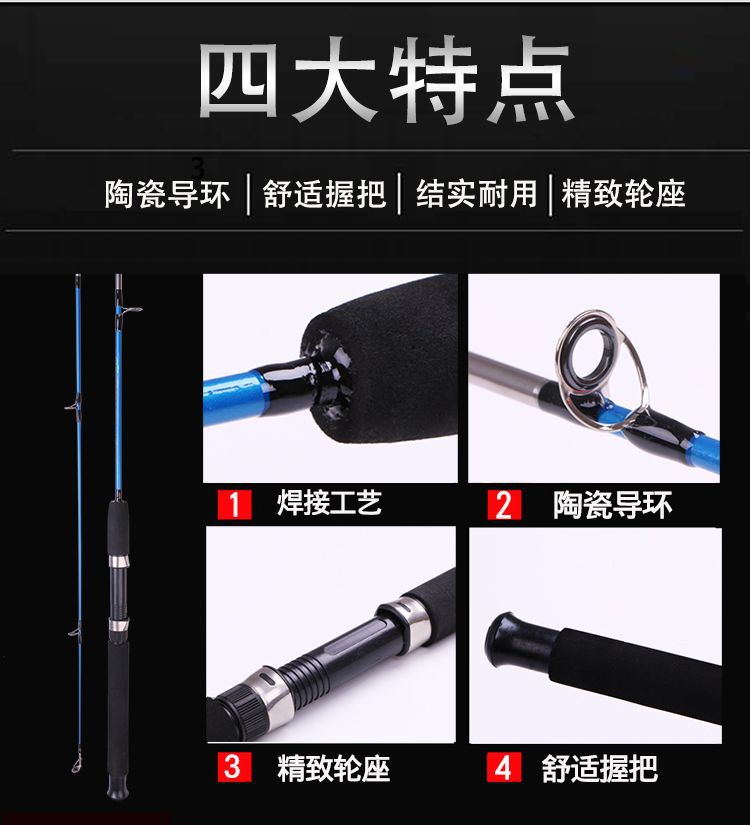 四大特点

3

陶瓷导环 | 舒适握把 | 结实耐用 | 精致轮座

1 焊接工艺

2 陶瓷导环

3 精致轮座

4 舒适握把