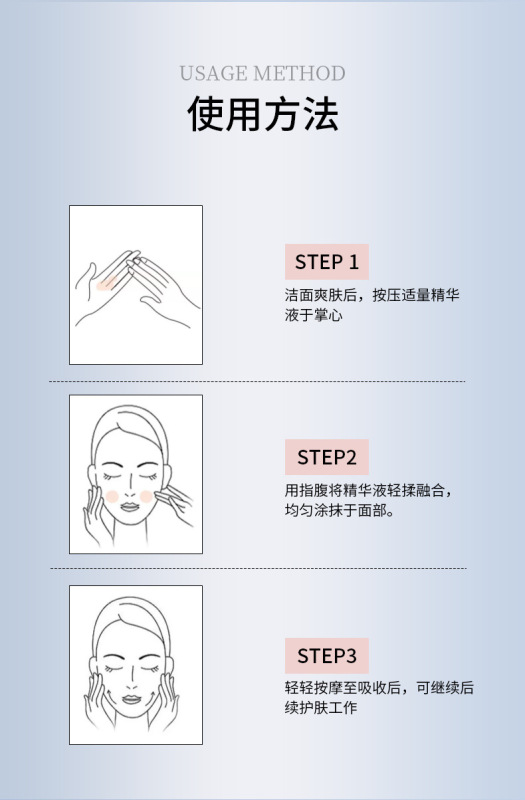 USAGE METHOD
使用方法

STEP 1
洁面爽肤后，按压适量精华液于掌心

STEP2
用指腹将精华液轻揉融合，均匀涂抹于面部。

STEP3
轻轻按摩至吸收后，可继续后续护肤工作