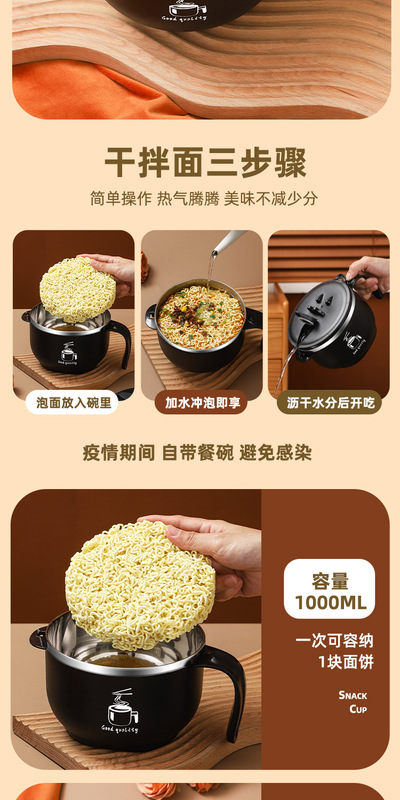 Good quality

干拌面三步骤

简单操作 热气腾腾 美味不减少分

泡面放入碗里

加水冲泡即享

沥干水分后开吃

疫情期间 自带餐碗 避免感染

容量
1000ML

一次可容纳
1块面饼

SNACK
CUP

Good quality