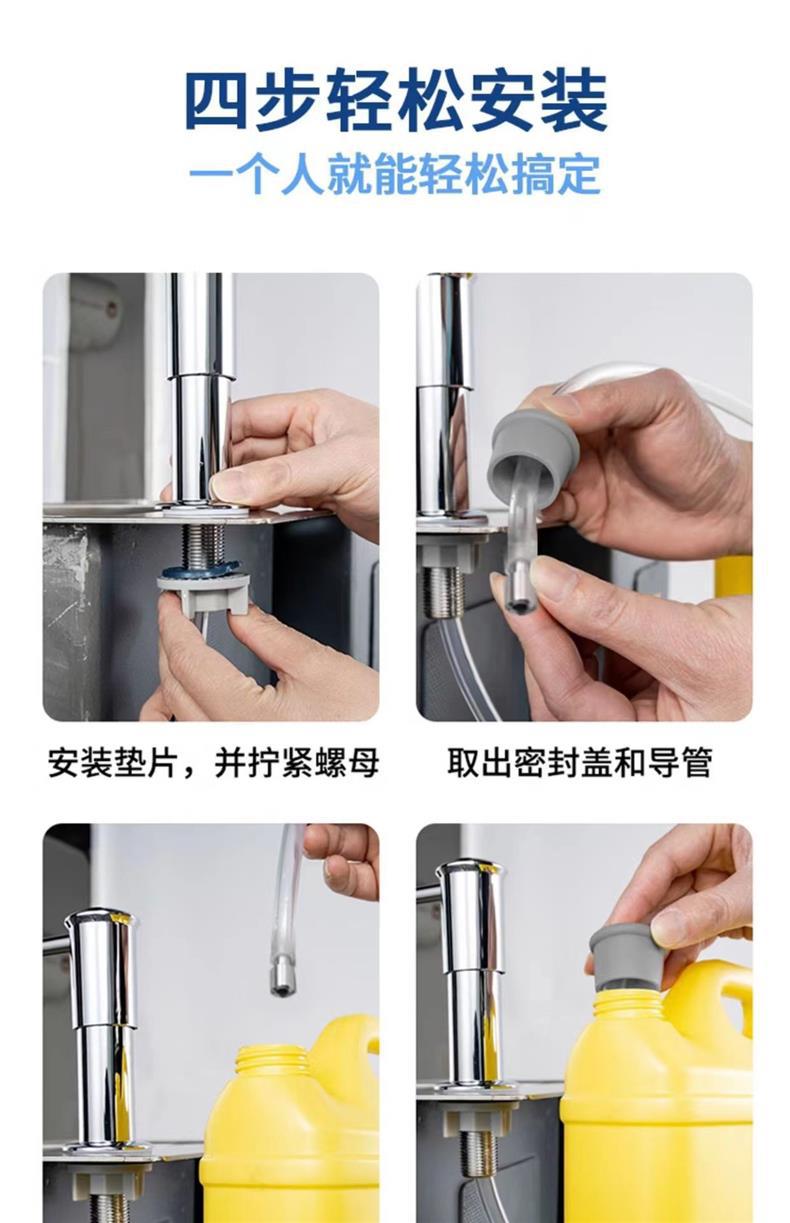 四步轻松安装
一个人就能轻松搞定

安装垫片，并拧紧螺母

取出密封盖和导管