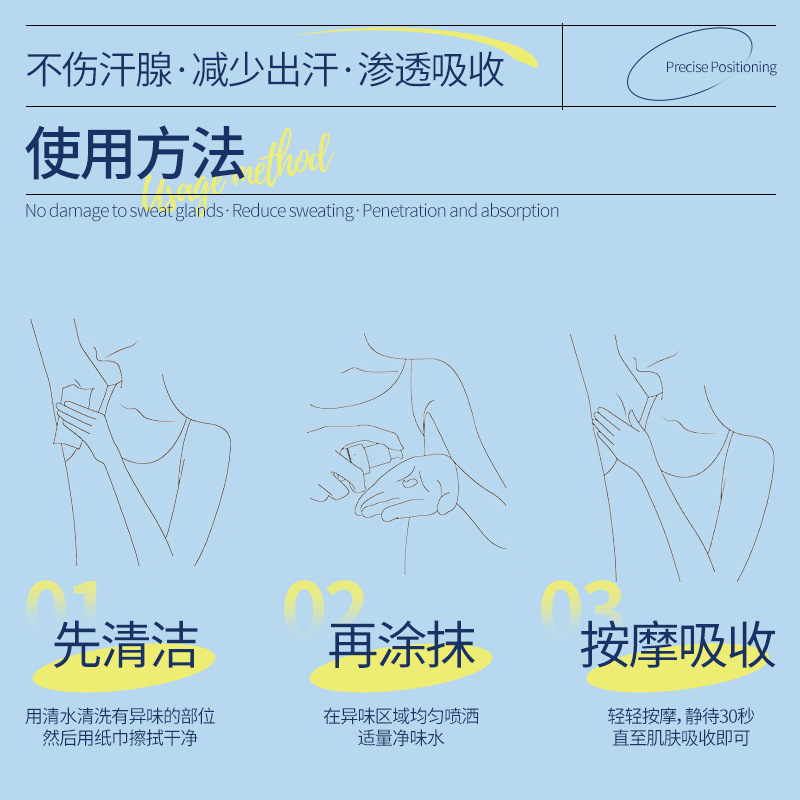 不伤汗腺·减少出汗·渗透吸收

Precise Positioning

使用方法
Usage method

No damage to sweat glands · Reduce sweating · Penetration and absorption

01
先清洁
用清水清洗有异味的部位
然后用纸巾擦拭干净

02
再涂抹
在异味区域均匀喷洒
适量净味水

03
按摩吸收
轻轻按摩，静待30秒
直至肌肤吸收即可